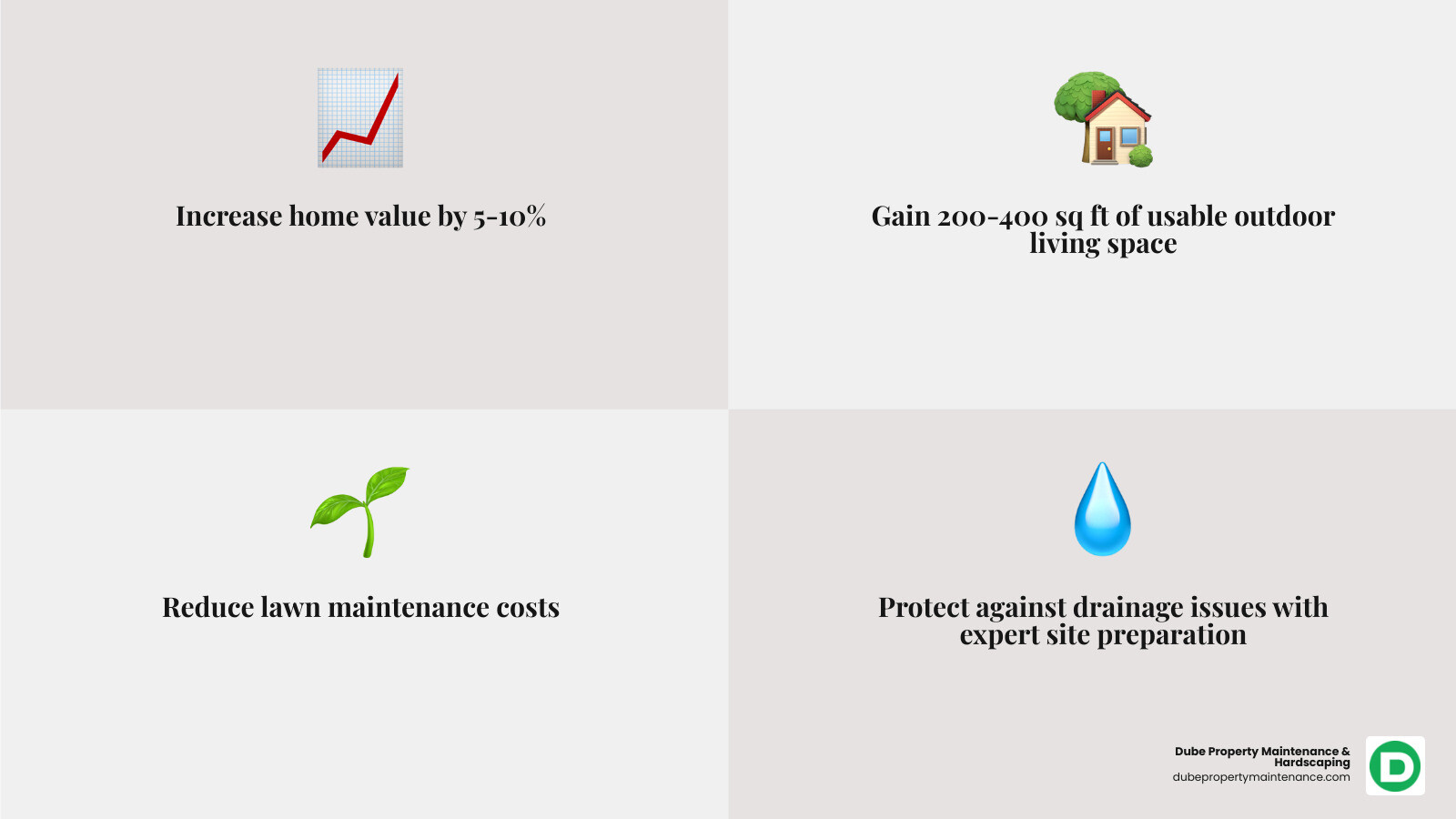 Increase home value by 5-10%

Gain 200-400 sq ft of usable outdoor living space

Reduce lawn maintenance costs

Protect against drainage issues with expert site preparation

Dube Property Maintenance & Hardscaping
dubepropertymaintenance.com

D