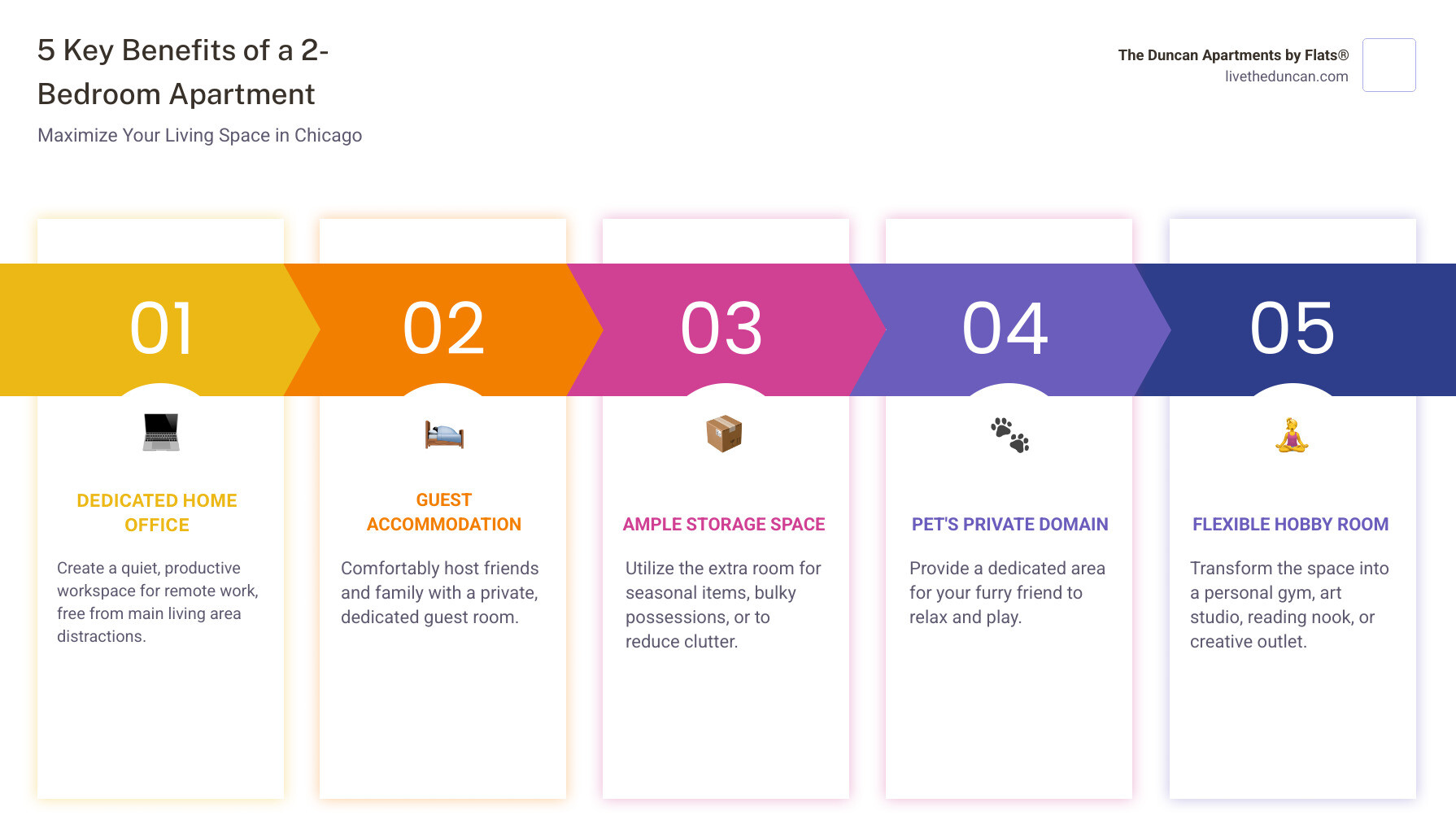 5 Key Benefits of a 2-Bedroom Apartment

Maximize Your Living Space in Chicago

The Duncan Apartments by Flats®
livetheduncan.com

01

DEDICATED HOME OFFICE

Create a quiet, productive workspace for remote work, free from main living area distractions.

02

GUEST ACCOMMODATION

Comfortably host friends and family with a private, dedicated guest room.

03

AMPLE STORAGE SPACE

Utilize the extra room for seasonal items, bulky possessions, or to reduce clutter.

04

PET'S PRIVATE DOMAIN

Provide a dedicated area for your furry friend to relax and play.

05

FLEXIBLE HOBBY ROOM

Transform the space into a personal gym, art studio, reading nook, or creative outlet.