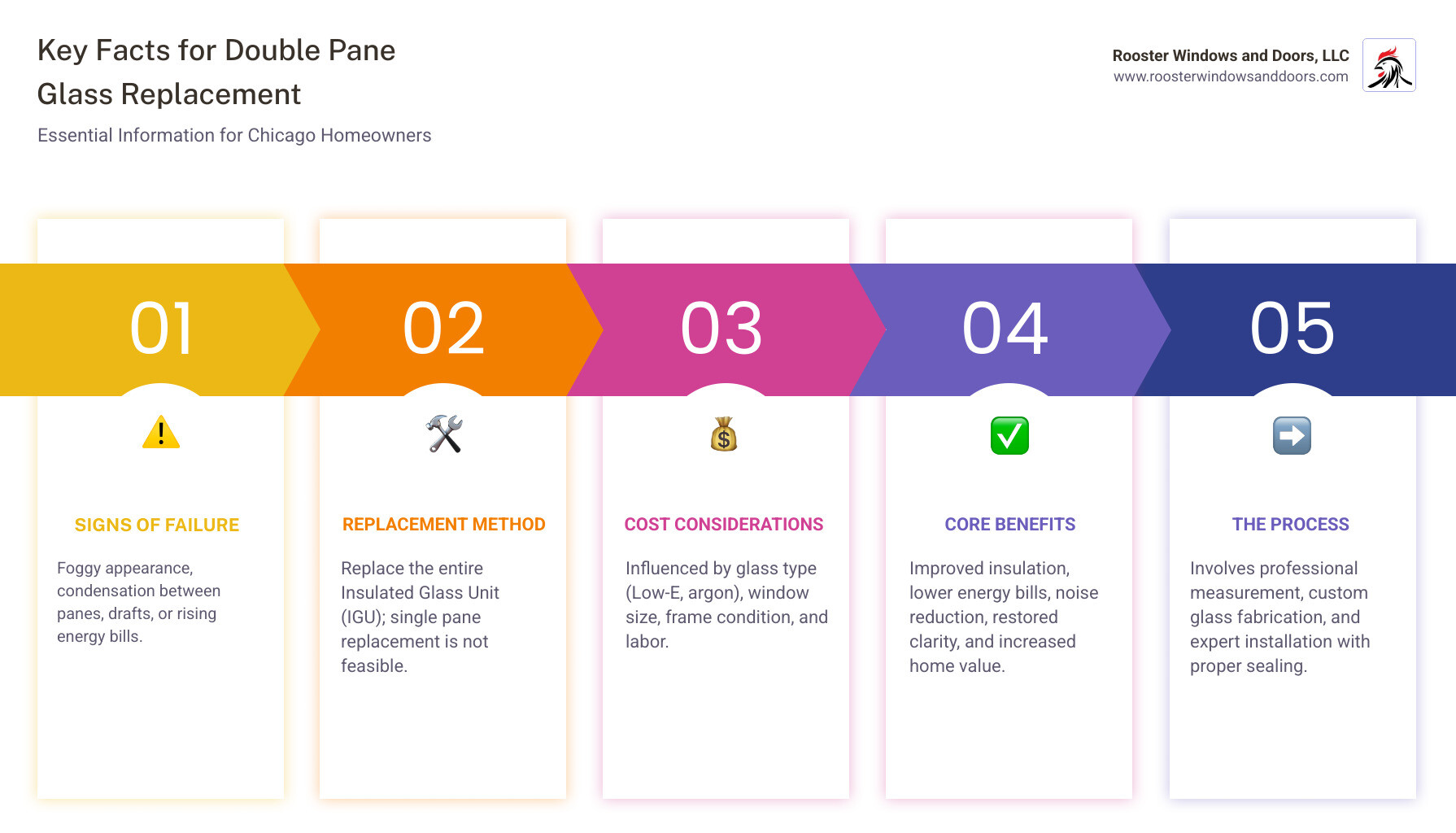 Key Facts for Double Pane Glass Replacement

Essential Information for Chicago Homeowners

Rooster Windows and Doors, LLC
www.roosterwindowsanddoors.com

01

SIGNS OF FAILURE

Foggy appearance, condensation between panes, drafts, or rising energy bills.

02

REPLACEMENT METHOD

Replace the entire Insulated Glass Unit (IGU); single pane replacement is not feasible.

03

COST CONSIDERATIONS

Influenced by glass type (Low-E, argon), window size, frame condition, and labor.

04

CORE BENEFITS

Improved insulation, lower energy bills, noise reduction, restored clarity, and increased home value.

05

THE PROCESS

Involves professional measurement, custom glass fabrication, and expert installation with proper sealing.