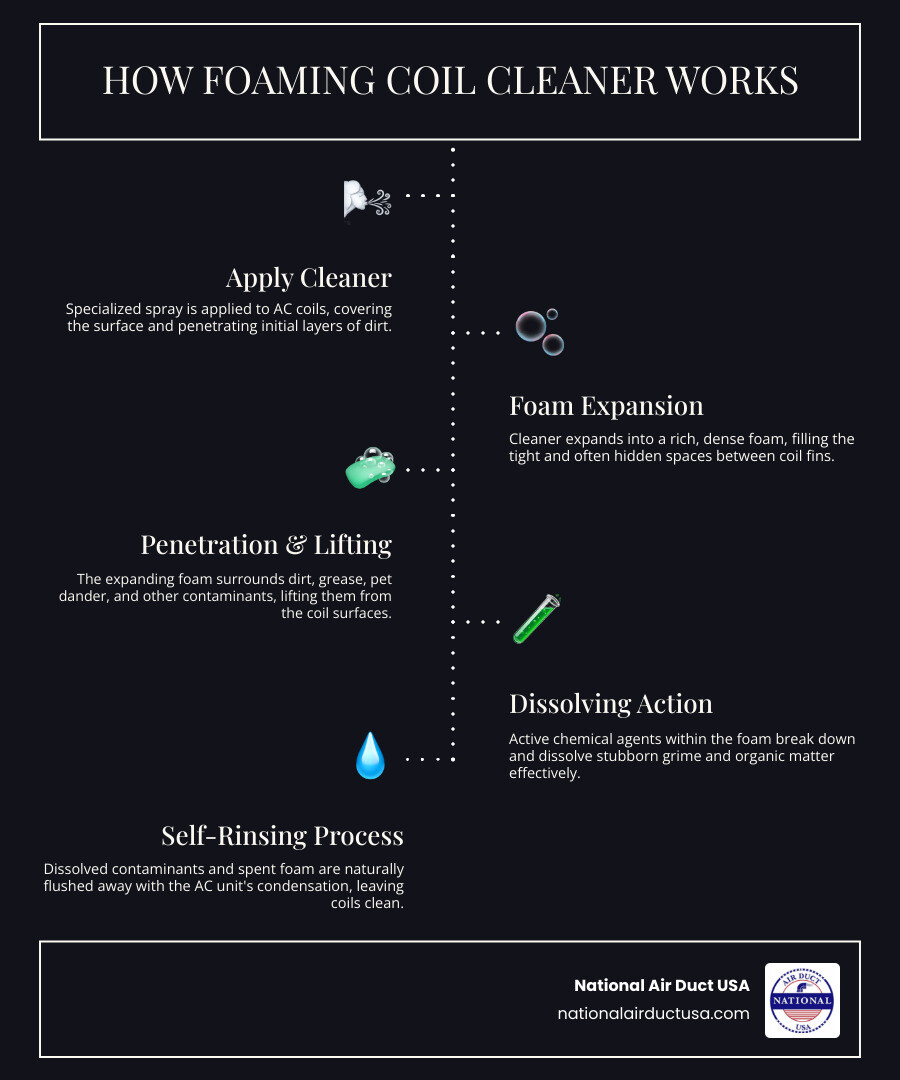 HOW FOAMING COIL CLEANER WORKS

Apply Cleaner

Specialized spray is applied to AC coils, covering the surface and penetrating initial layers of dirt.

Foam Expansion

Cleaner expands into a rich, dense foam, filling the tight and often hidden spaces between coil fins.

Penetration & Lifting

The expanding foam surrounds dirt, grease, pet dander, and other contaminants, lifting them from the coil surfaces.

Dissolving Action

Active chemical agents within the foam break down and dissolve stubborn grime and organic matter effectively.

Self-Rinsing Process

Dissolved contaminants and spent foam are naturally flushed away with the AC unit's condensation, leaving coils clean.

National Air Duct USA
nationalairductusa.com

AIR DUCT
NATIONAL
USA