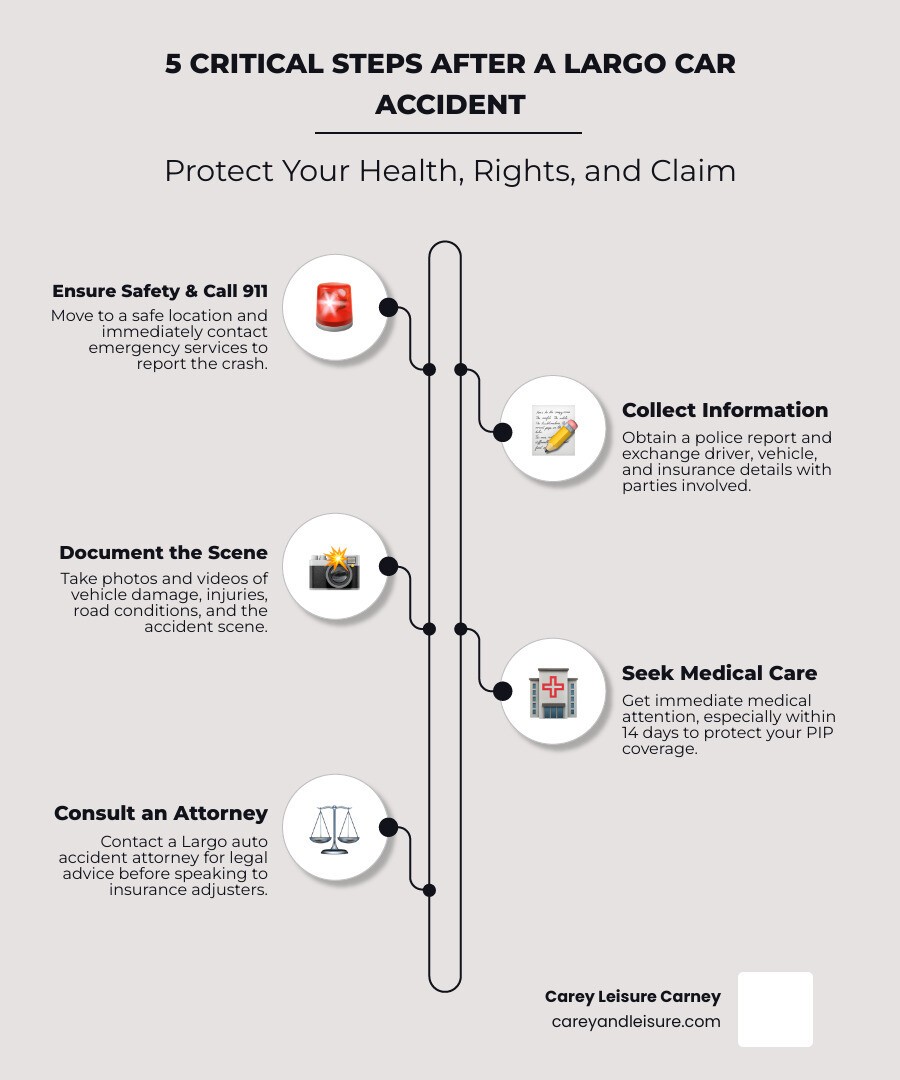 5 CRITICAL STEPS AFTER A LARGO CAR ACCIDENT

Protect Your Health, Rights, and Claim

Ensure Safety & Call 911
Move to a safe location and immediately contact emergency services to report the crash.

Collect Information
Obtain a police report and exchange driver, vehicle, and insurance details with parties involved.

Document the Scene
Take photos and videos of vehicle damage, injuries, road conditions, and the accident scene.

Seek Medical Care
Get immediate medical attention, especially within 14 days to protect your PIP coverage.

Consult an Attorney
Contact a Largo auto accident attorney for legal advice before speaking to insurance adjusters.

Carey Leisure Carney
careyandleisure.com