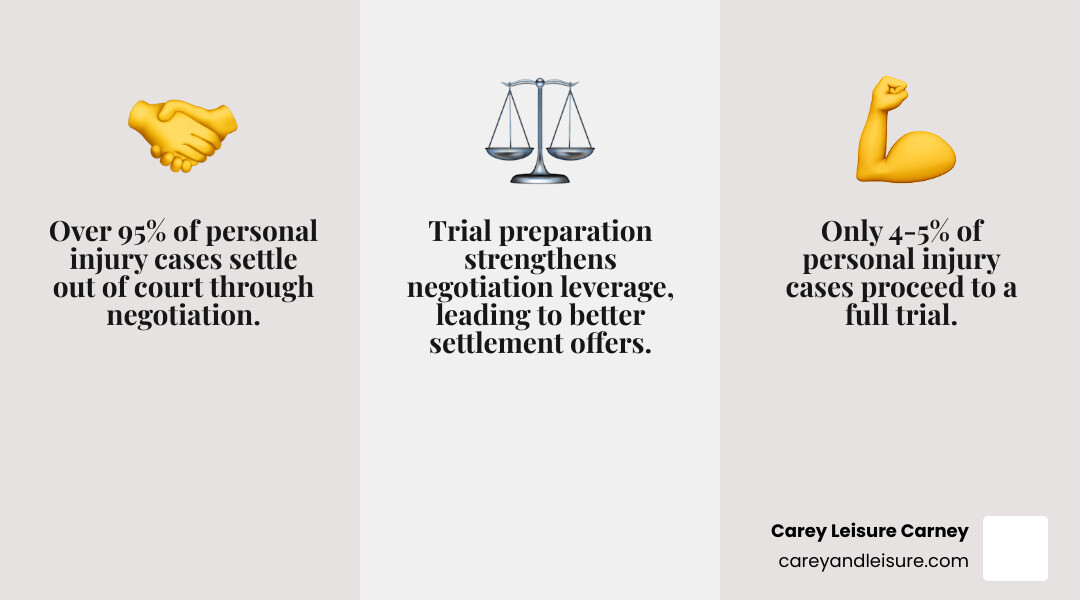 Over 95% of personal injury cases settle out of court through negotiation.

Trial preparation strengthens negotiation leverage, leading to better settlement offers.

Only 4-5% of personal injury cases proceed to a full trial.

Carey Leisure Carney
careyandleisure.com