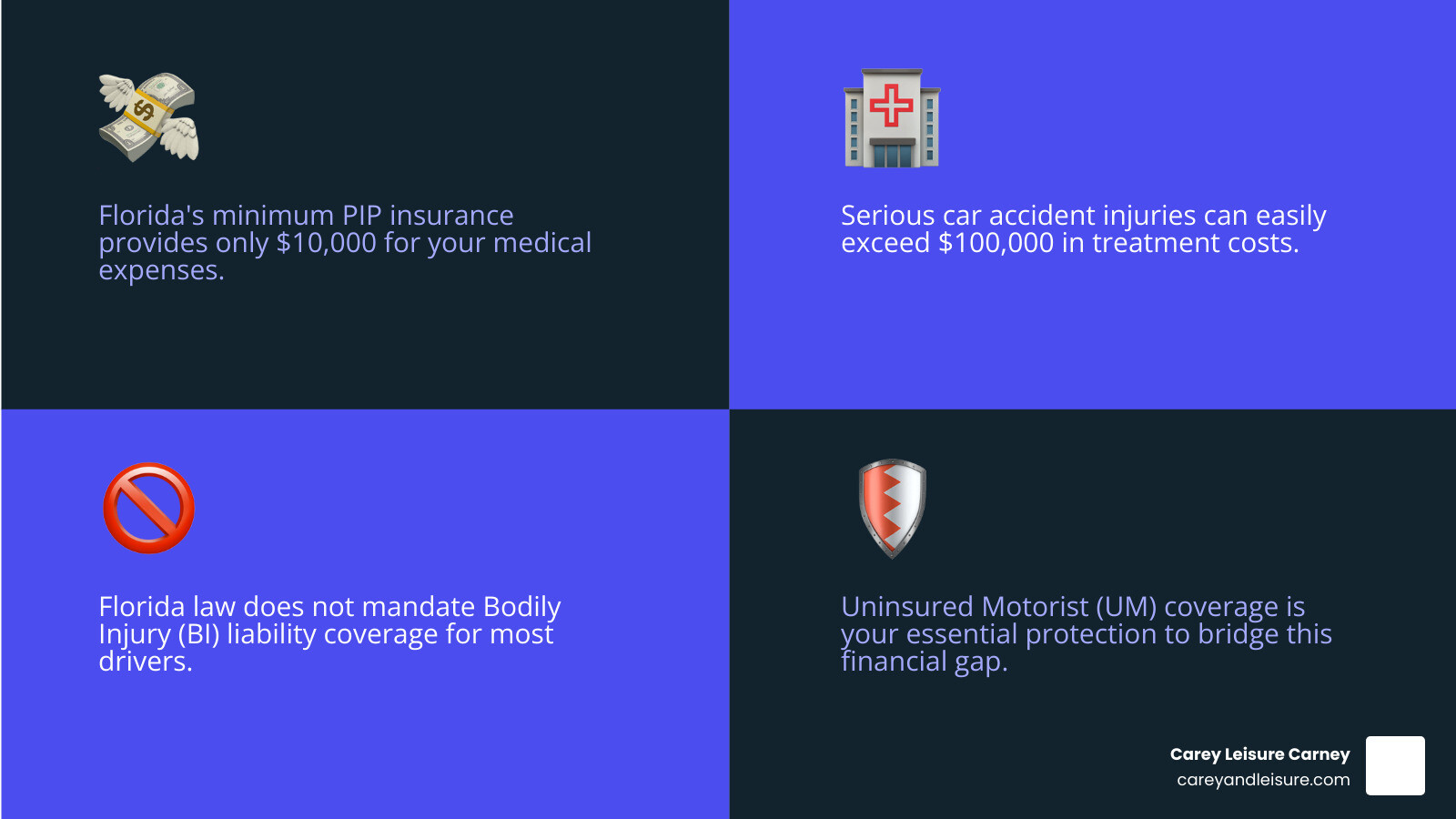 Florida's minimum PIP insurance provides only $10,000 for your medical expenses.

Serious car accident injuries can easily exceed $100,000 in treatment costs.

Florida law does not mandate Bodily Injury (BI) liability coverage for most drivers.

Uninsured Motorist (UM) coverage is your essential protection to bridge this financial gap.

Carey Leisure Carney
careyandleisure.com