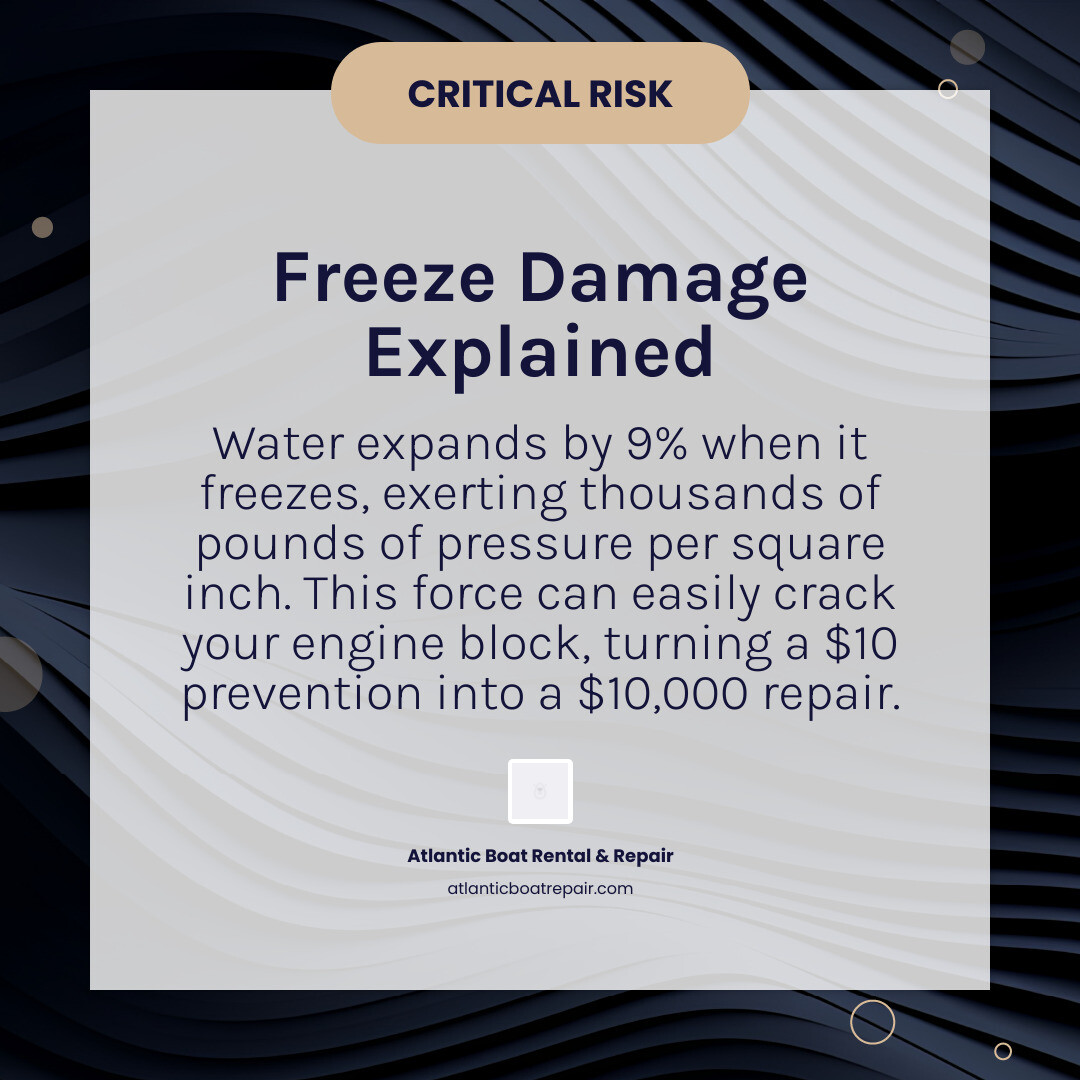 CRITICAL RISK

Freeze Damage Explained

Water expands by 9% when it freezes, exerting thousands of pounds of pressure per square inch. This force can easily crack your engine block, turning a \$10 prevention into a \$10,000 repair.

Atlantic Boat Rental & Repair

atlanticboatrepair.com