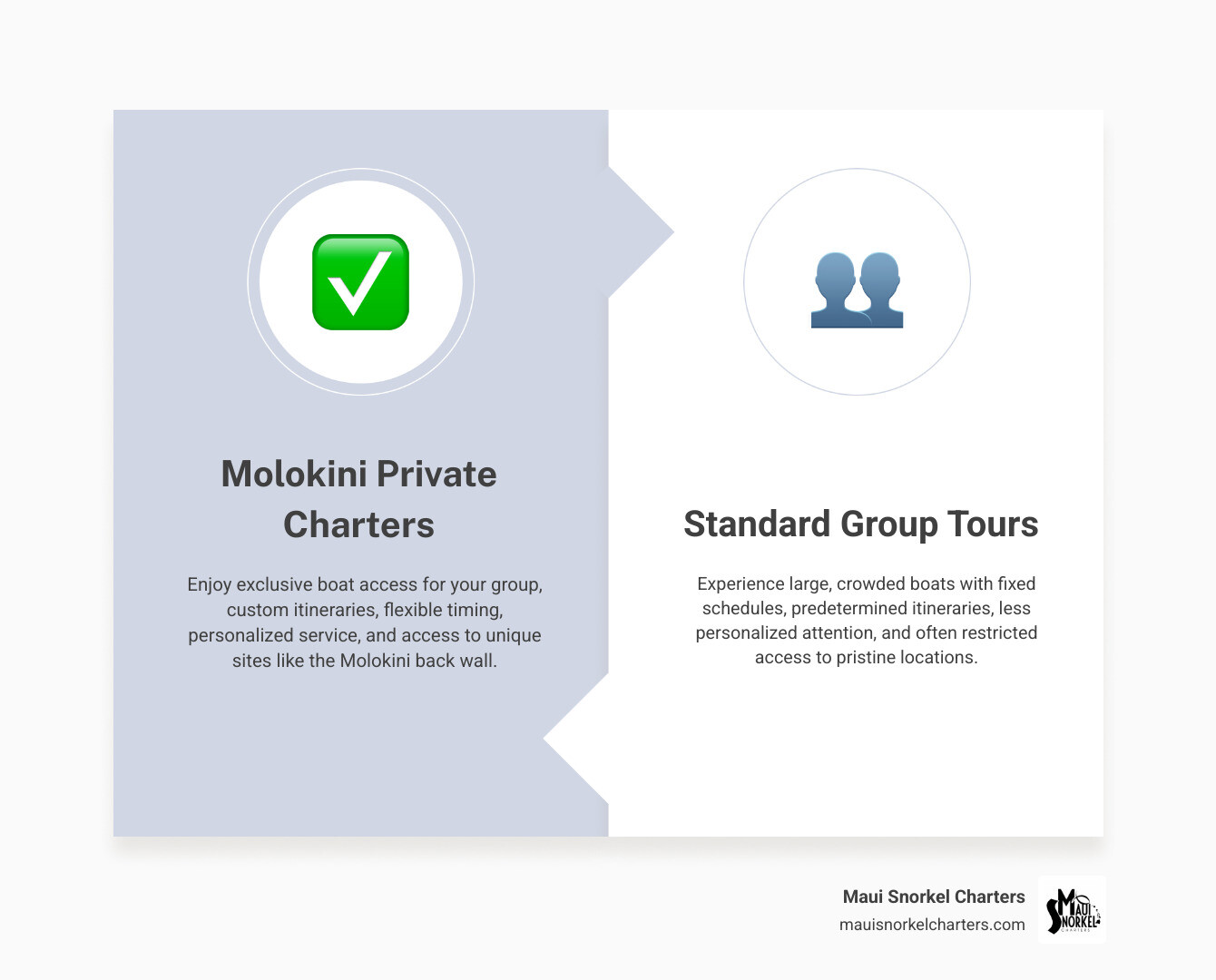 Molokini Private Charters

Enjoy exclusive boat access for your group, custom itineraries, flexible timing, personalized service, and access to unique sites like the Molokini back wall.

Standard Group Tours

Experience large, crowded boats with fixed schedules, predetermined itineraries, less personalized attention, and often restricted access to pristine locations.

Maui Snorkel Charters
mauisnorkelcharters.com

MAUI SNORKEL CHARTERS