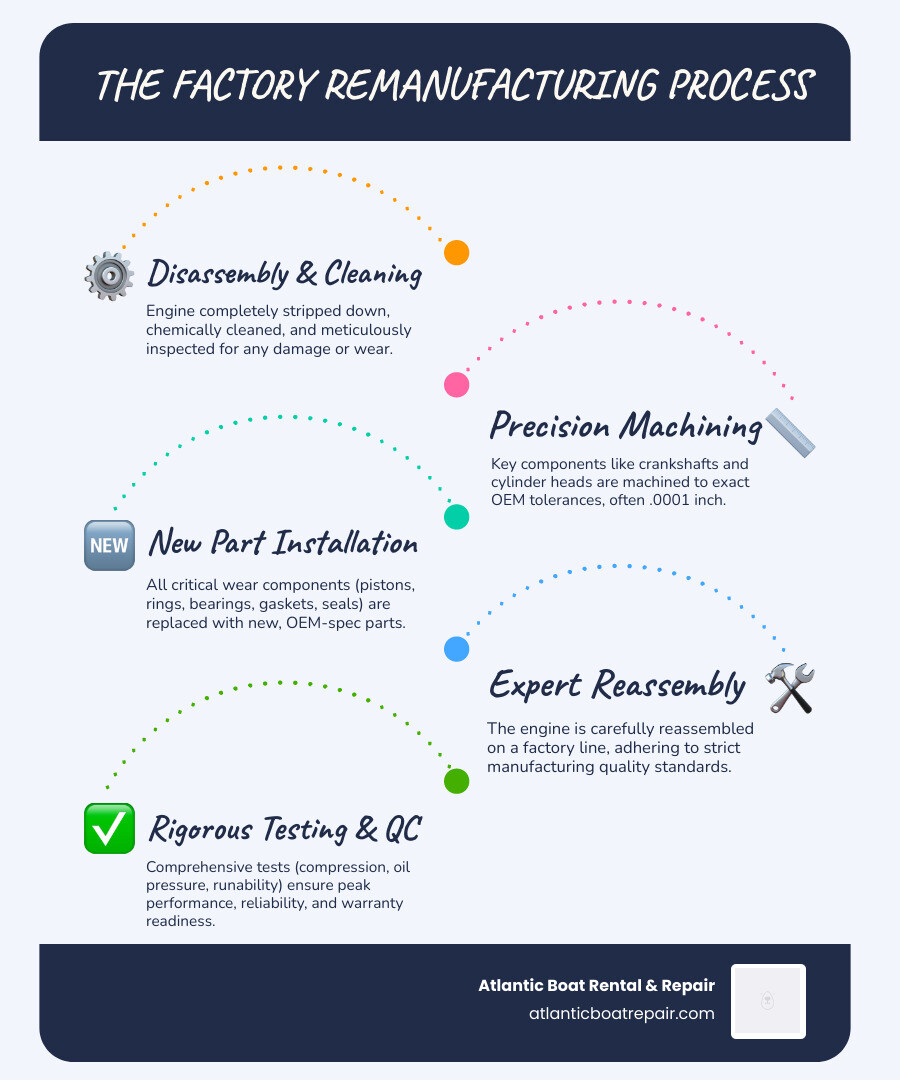 THE FACTORY REMANUFACTURING PROCESS

Disassembly & Cleaning

Engine completely stripped down, chemically cleaned, and meticulously inspected for any damage or wear.

Precision Machining

Key components like crankshafts and cylinder heads are machined to exact OEM tolerances, often .0001 inch.

NEW

New Part Installation

All critical wear components (pistons, rings, bearings, gaskets, seals) are replaced with new, OEM-spec parts.

Expert Reassembly

The engine is carefully reassembled on a factory line, adhering to strict manufacturing quality standards.

Rigorous Testing & QC

Comprehensive tests (compression, oil pressure, runability) ensure peak performance, reliability, and warranty readiness.

Atlantic Boat Rental & Repair
atlanticboatrepair.com