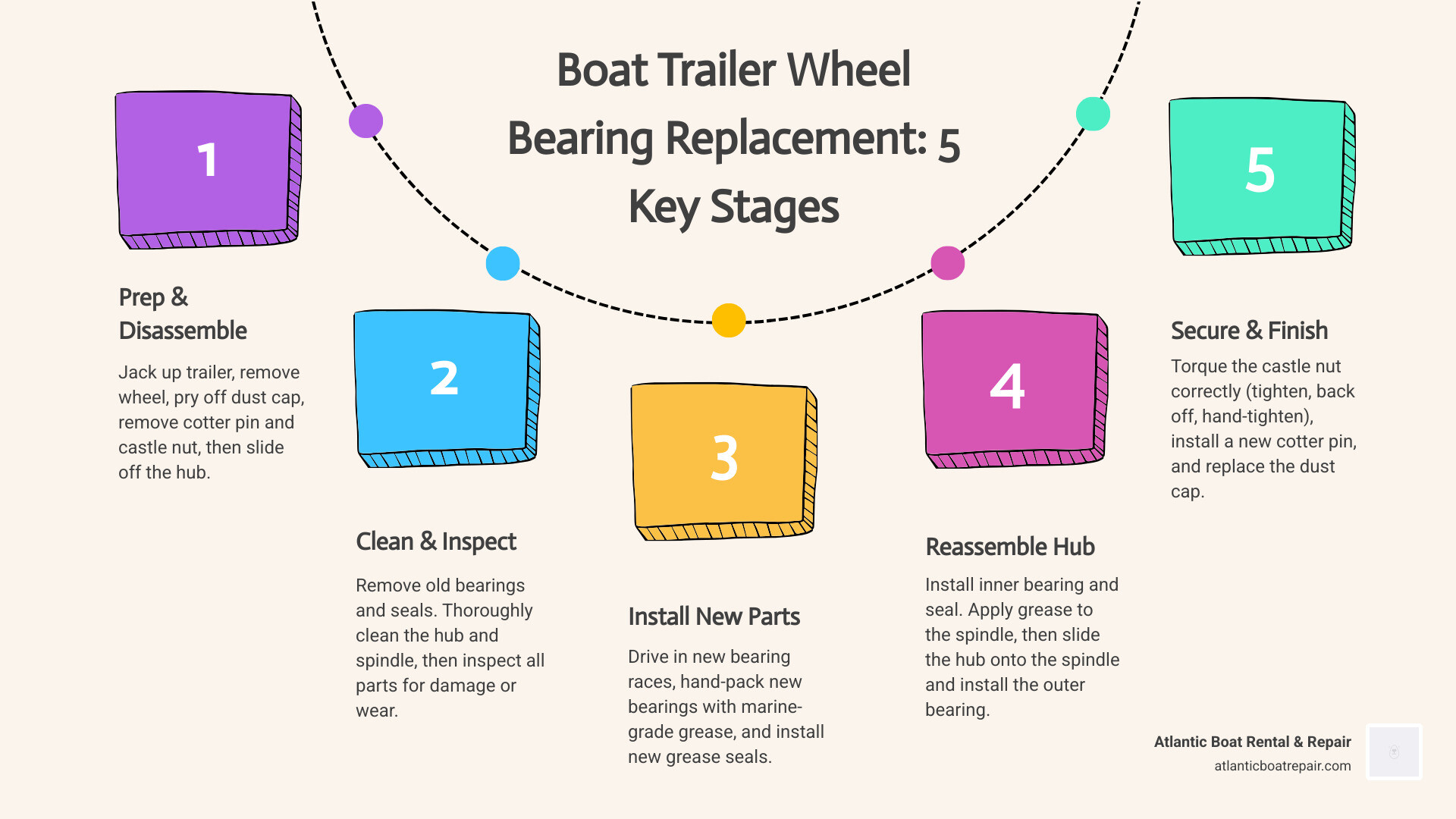 Boat Trailer Wheel Bearing Replacement: 5 Key Stages

1

Prep & Disassemble

Jack up trailer, remove wheel, pry off dust cap, remove cotter pin and castle nut, then slide off the hub.

2

Clean & Inspect

Remove old bearings and seals. Thoroughly clean the hub and spindle, then inspect all parts for damage or wear.

3

Install New Parts

Drive in new bearing races, hand-pack new bearings with marine-grade grease, and install new grease seals.

4

Reassemble Hub

Install inner bearing and seal. Apply grease to the spindle, then slide the hub onto the spindle and install the outer bearing.

5

Secure & Finish

Torque the castle nut correctly (tighten, back off, hand-tighten), install a new cotter pin, and replace the dust cap.

Atlantic Boat Rental & Repair
atlanticboatrepair.com