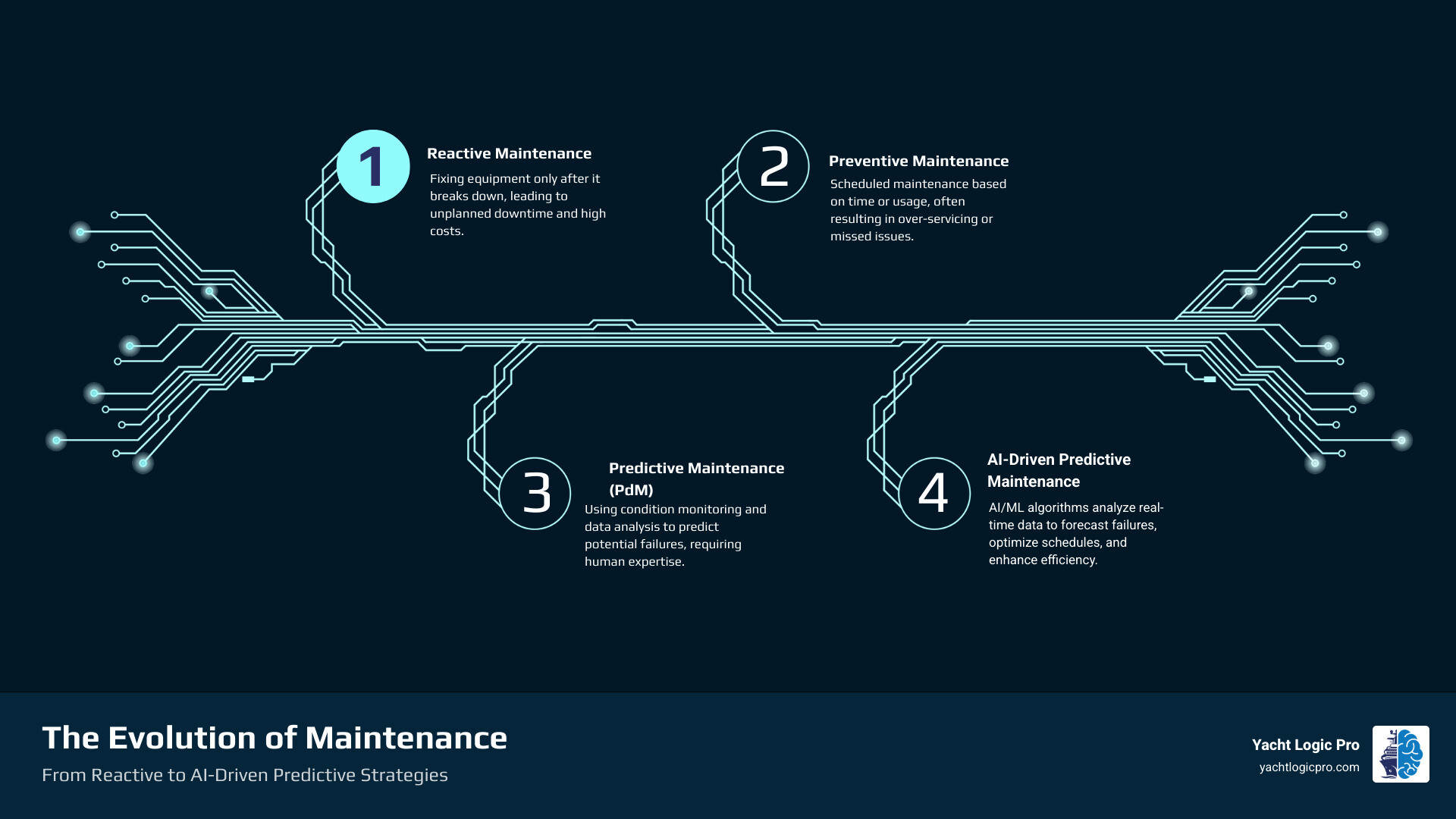 1

Reactive Maintenance

Fixing equipment only after it breaks down, leading to unplanned downtime and high costs.

2

Preventive Maintenance

Scheduled maintenance based on time or usage, often resulting in over-servicing or missed issues.

3

Predictive Maintenance (PdM)

Using condition monitoring and data analysis to predict potential failures, requiring human expertise.

4

AI-Driven Predictive Maintenance

AI/ML algorithms analyze real-time data to forecast failures, optimize schedules, and enhance efficiency.

The Evolution of Maintenance

From Reactive to AI-Driven Predictive Strategies

Yacht Logic Pro
yachtlogicpro.com