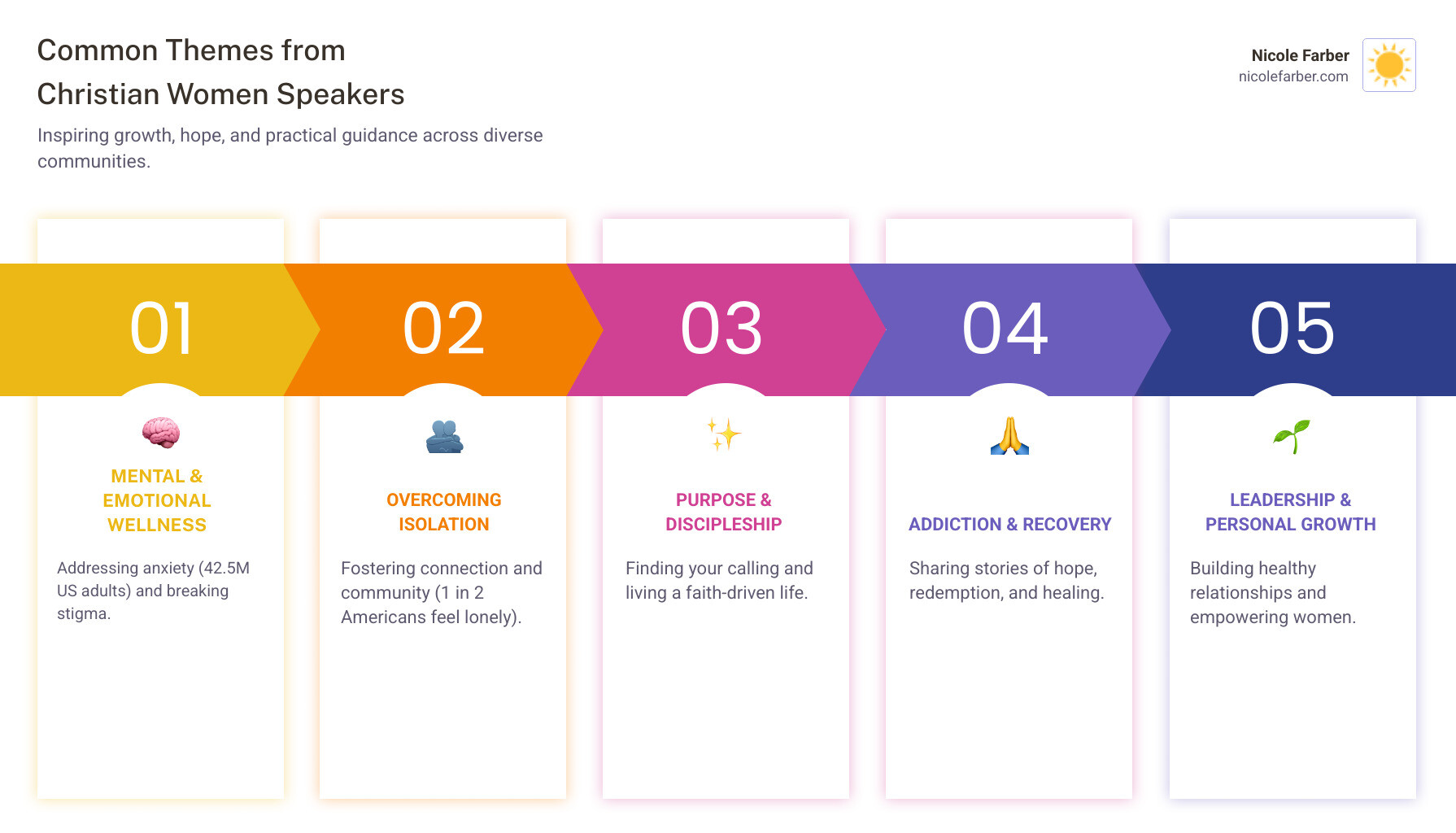 Common Themes from Christian Women Speakers

Inspiring growth, hope, and practical guidance across diverse communities.

Nicole Farber
nicolefarber.com

01

MENTAL & EMOTIONAL WELLNESS

Addressing anxiety (42.5M US adults) and breaking stigma.

02

OVERCOMING ISOLATION

Fostering connection and community (1 in 2 Americans feel lonely).

03

PURPOSE & DISCIPLESHIP

Finding your calling and living a faith-driven life.

04

ADDICTION & RECOVERY

Sharing stories of hope, redemption, and healing.

05

LEADERSHIP & PERSONAL GROWTH

Building healthy relationships and empowering women.