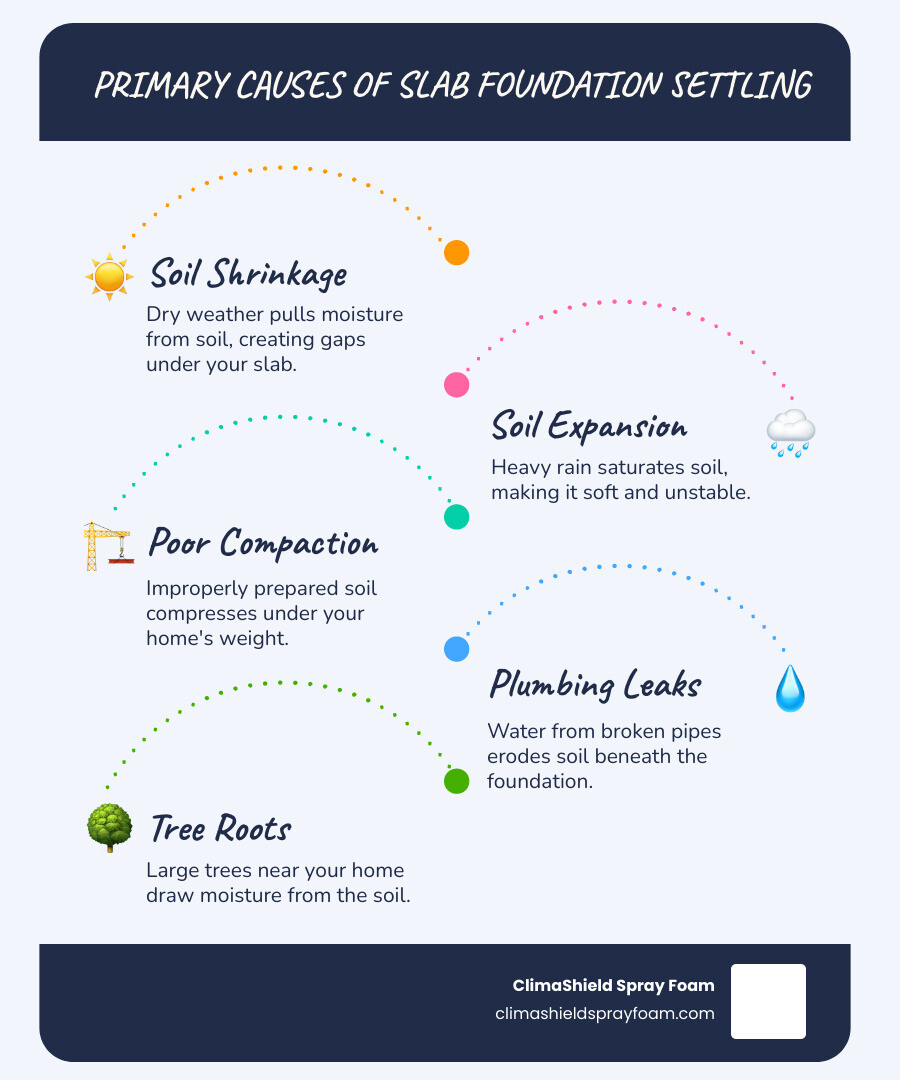 PRIMARY CAUSES OF SLAB FOUNDATION SETTLING

Soil Shrinkage
Dry weather pulls moisture from soil, creating gaps under your slab.

Soil Expansion
Heavy rain saturates soil, making it soft and unstable.

Poor Compaction
Improperly prepared soil compresses under your home's weight.

Plumbing Leaks
Water from broken pipes erodes soil beneath the foundation.

Tree Roots
Large trees near your home draw moisture from the soil.

ClimaShield Spray Foam
climashieldsprayfoam.com