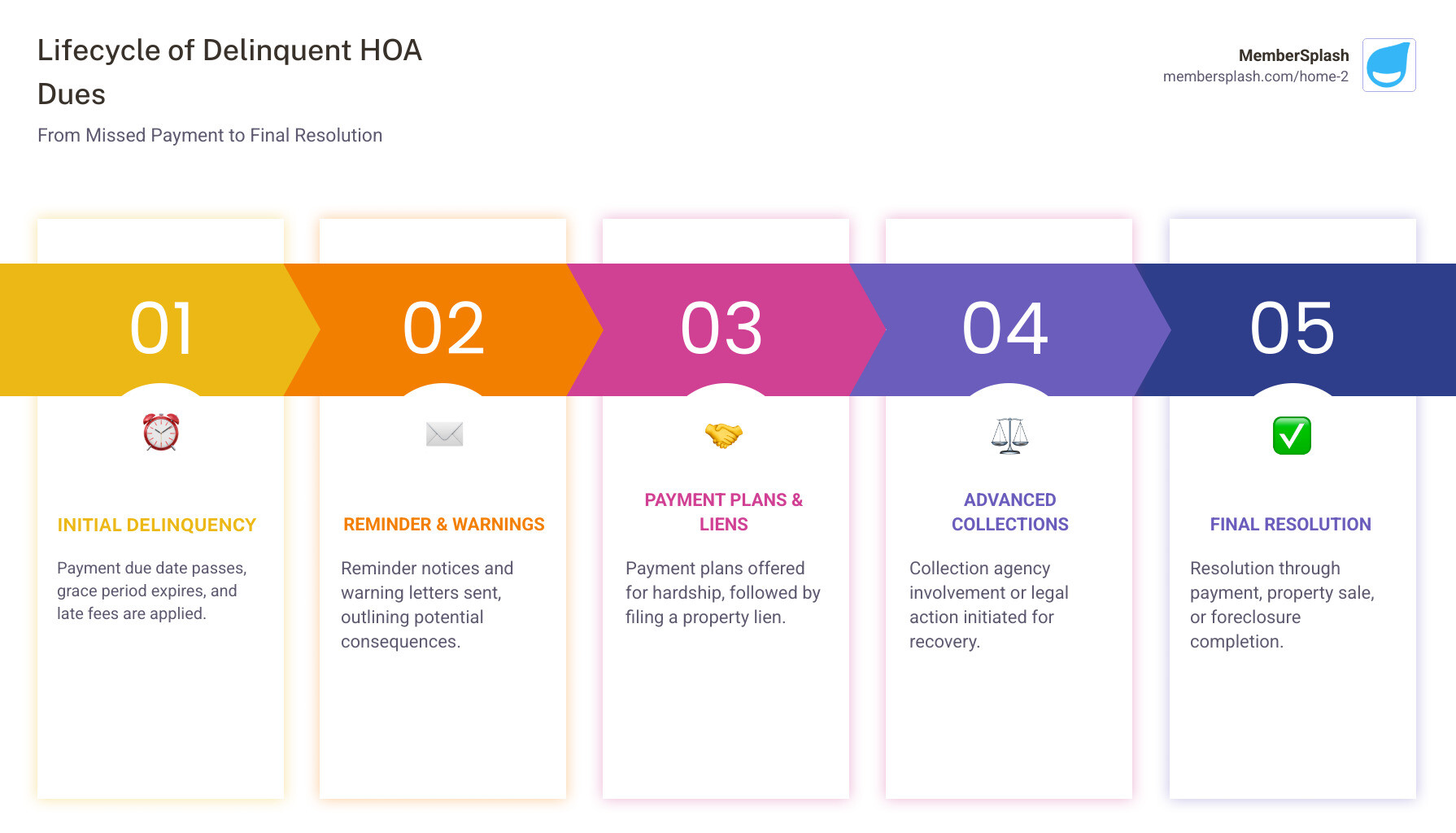 Lifecycle of Delinquent HOA Dues

From Missed Payment to Final Resolution

MemberSplash
membersplash.com/home-2

01

INITIAL DELINQUENCY

Payment due date passes, grace period expires, and late fees are applied.

02

REMINDER & WARNINGS

Reminder notices and warning letters sent, outlining potential consequences.

03

PAYMENT PLANS & LIENS

Payment plans offered for hardship, followed by filing a property lien.

04

ADVANCED COLLECTIONS

Collection agency involvement or legal action initiated for recovery.

05

FINAL RESOLUTION

Resolution through payment, property sale, or foreclosure completion.