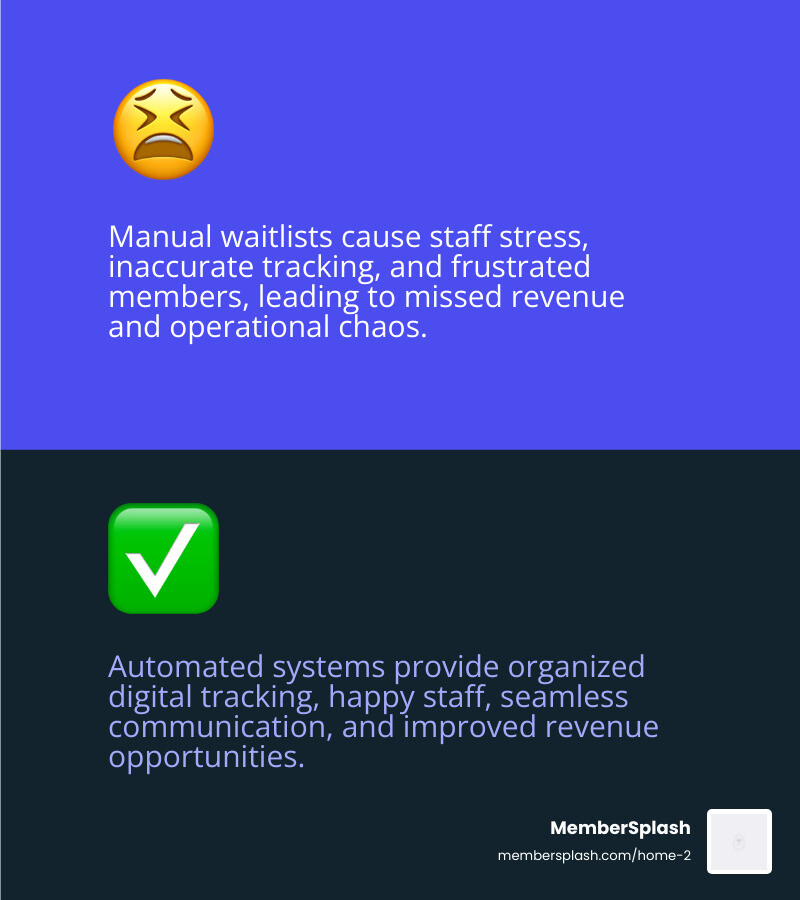 Manual waitlists cause staff stress, inaccurate tracking, and frustrated members, leading to missed revenue and operational chaos.

Automated systems provide organized digital tracking, happy staff, seamless communication, and improved revenue opportunities.

MemberSplash
membersplash.com/home-2