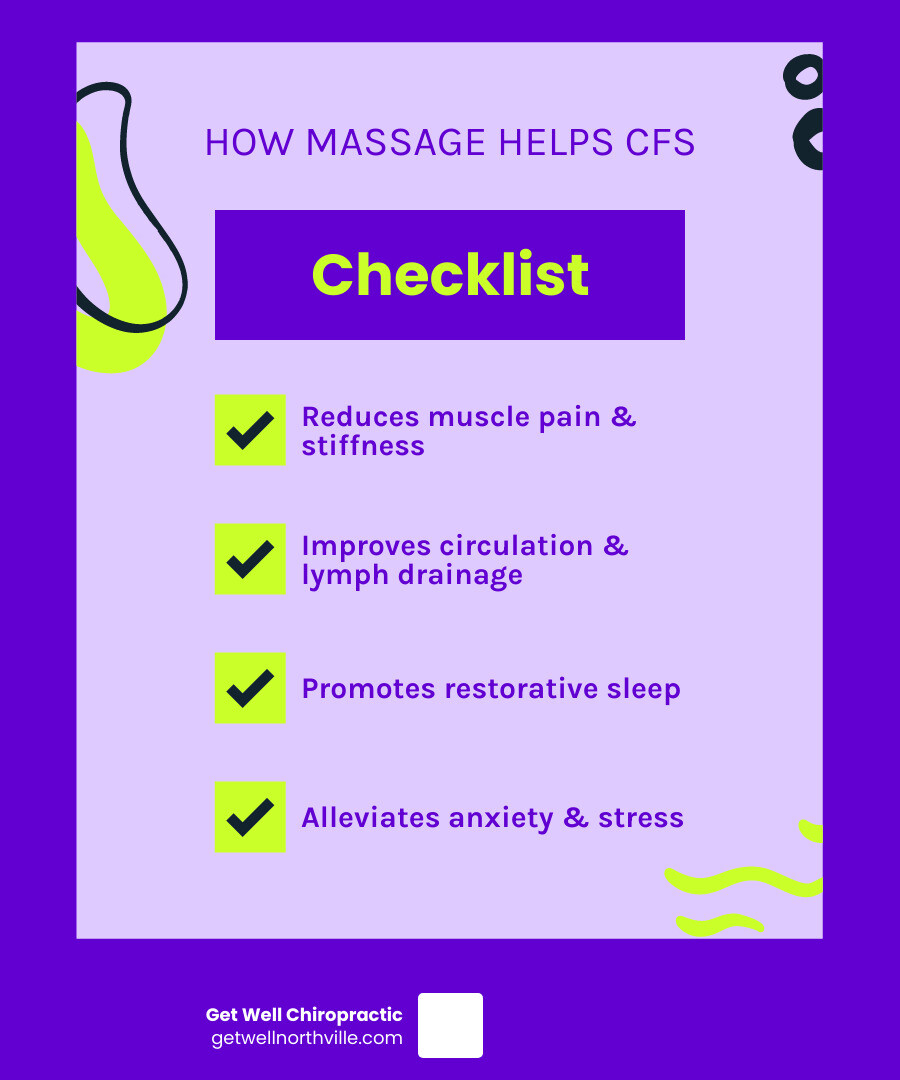 HOW MASSAGE HELPS CFS

Checklist

Reduces muscle pain & stiffness

Improves circulation & lymph drainage

Promotes restorative sleep

Alleviates anxiety & stress

Get Well Chiropractic
getwellnorthville.com