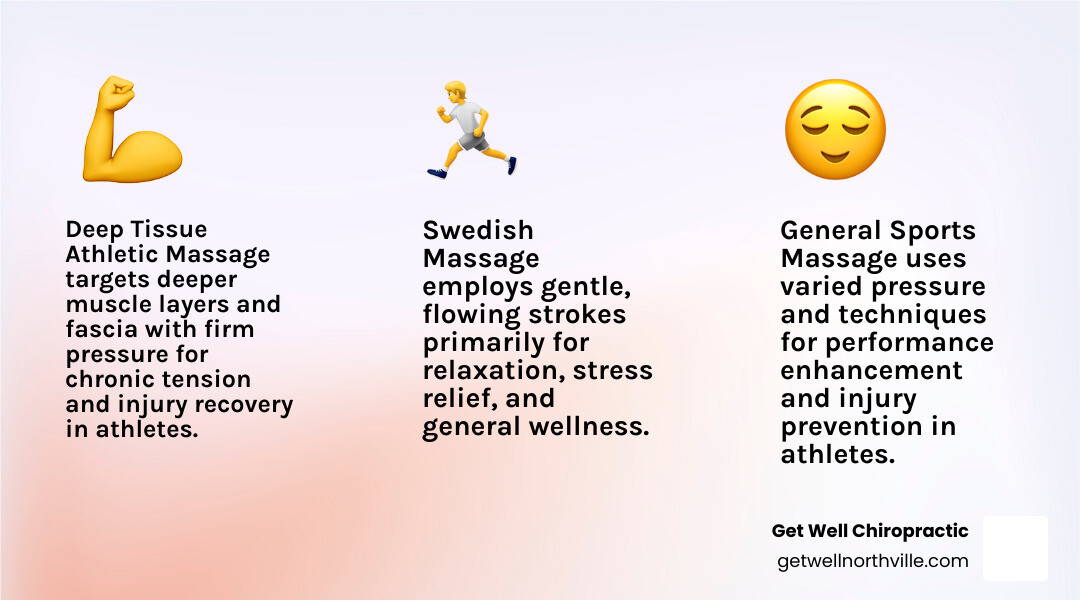 Deep Tissue Athletic Massage targets deeper muscle layers and fascia with firm pressure for chronic tension and injury recovery in athletes.

Swedish Massage employs gentle, flowing strokes primarily for relaxation, stress relief, and general wellness.

General Sports Massage uses varied pressure and techniques for performance enhancement and injury prevention in athletes.

Get Well Chiropractic
getwellnorthville.com