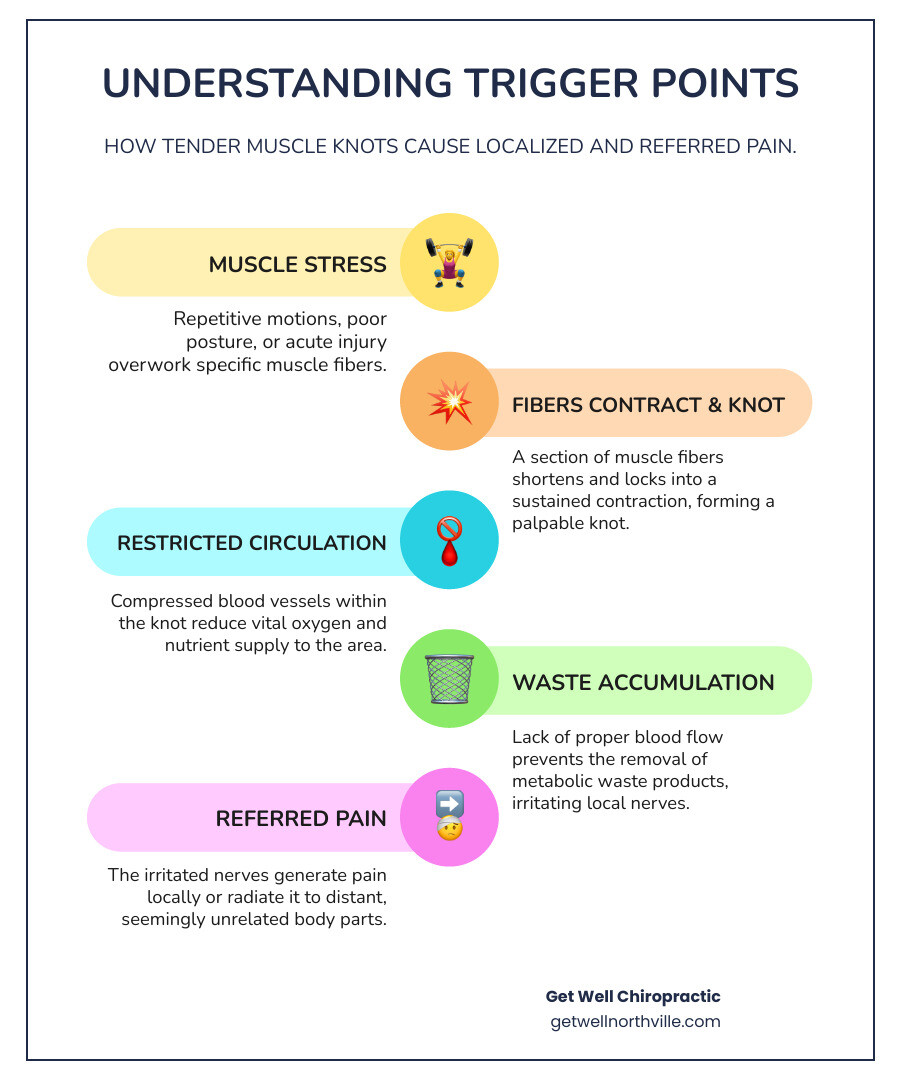 UNDERSTANDING TRIGGER POINTS

HOW TENDER MUSCLE KNOTS CAUSE LOCALIZED AND REFERRED PAIN.

MUSCLE STRESS

Repetitive motions, poor posture, or acute injury overwork specific muscle fibers.

FIBERS CONTRACT & KNOT

A section of muscle fibers shortens and locks into a sustained contraction, forming a palpable knot.

RESTRICTED CIRCULATION

Compressed blood vessels within the knot reduce vital oxygen and nutrient supply to the area.

WASTE ACCUMULATION

Lack of proper blood flow prevents the removal of metabolic waste products, irritating local nerves.

REFERRED PAIN

The irritated nerves generate pain locally or radiate it to distant, seemingly unrelated body parts.

Get Well Chiropractic
getwellnorthville.com