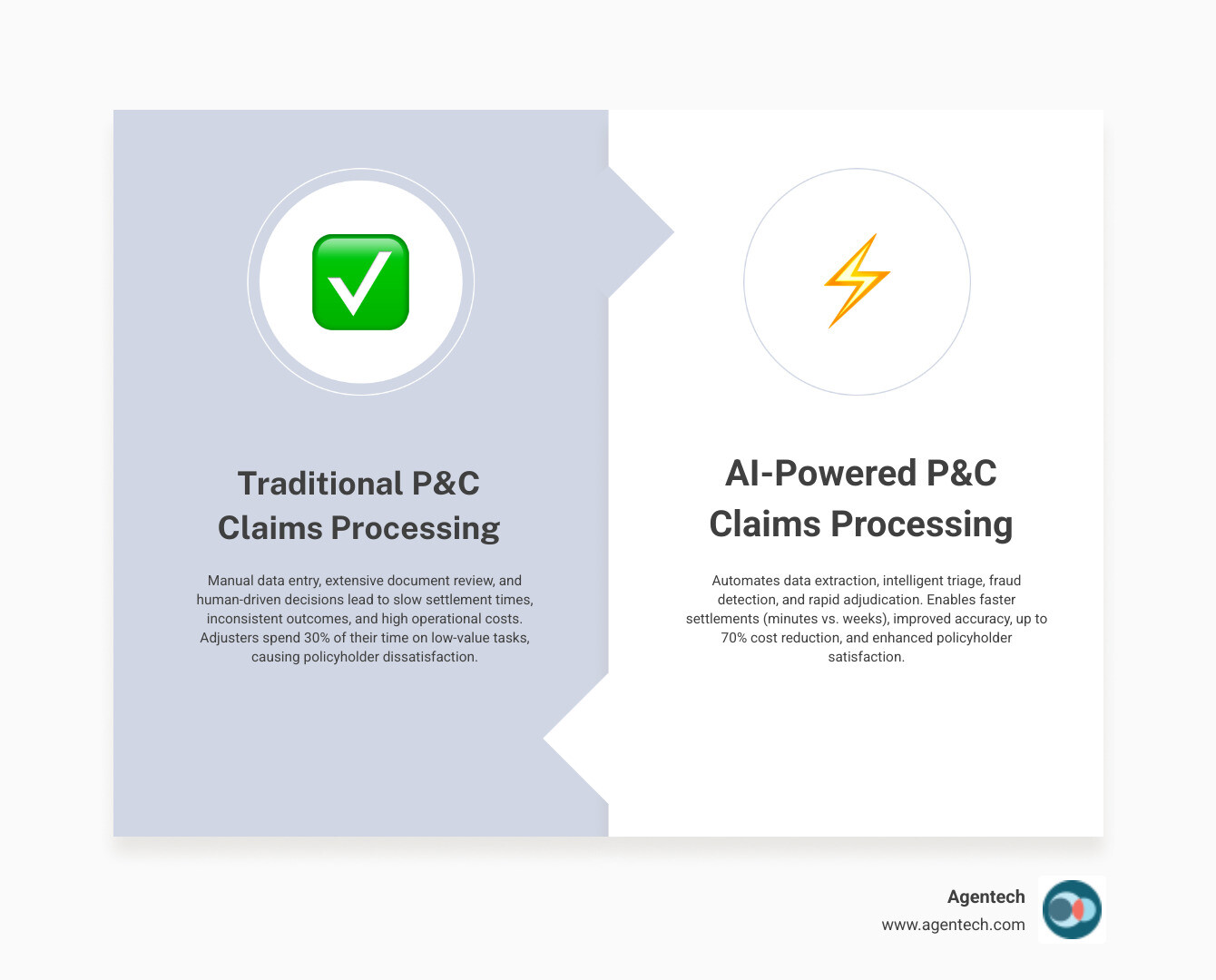 Traditional P&C Claims Processing

Manual data entry, extensive document review, and human-driven decisions lead to slow settlement times, inconsistent outcomes, and high operational costs. Adjusters spend 30% of their time on low-value tasks, causing policyholder dissatisfaction.

AI-Powered P&C Claims Processing

Automates data extraction, intelligent triage, fraud detection, and rapid adjudication. Enables faster settlements (minutes vs. weeks), improved accuracy, up to 70% cost reduction, and enhanced policyholder satisfaction.

Agentech
www.agentech.com