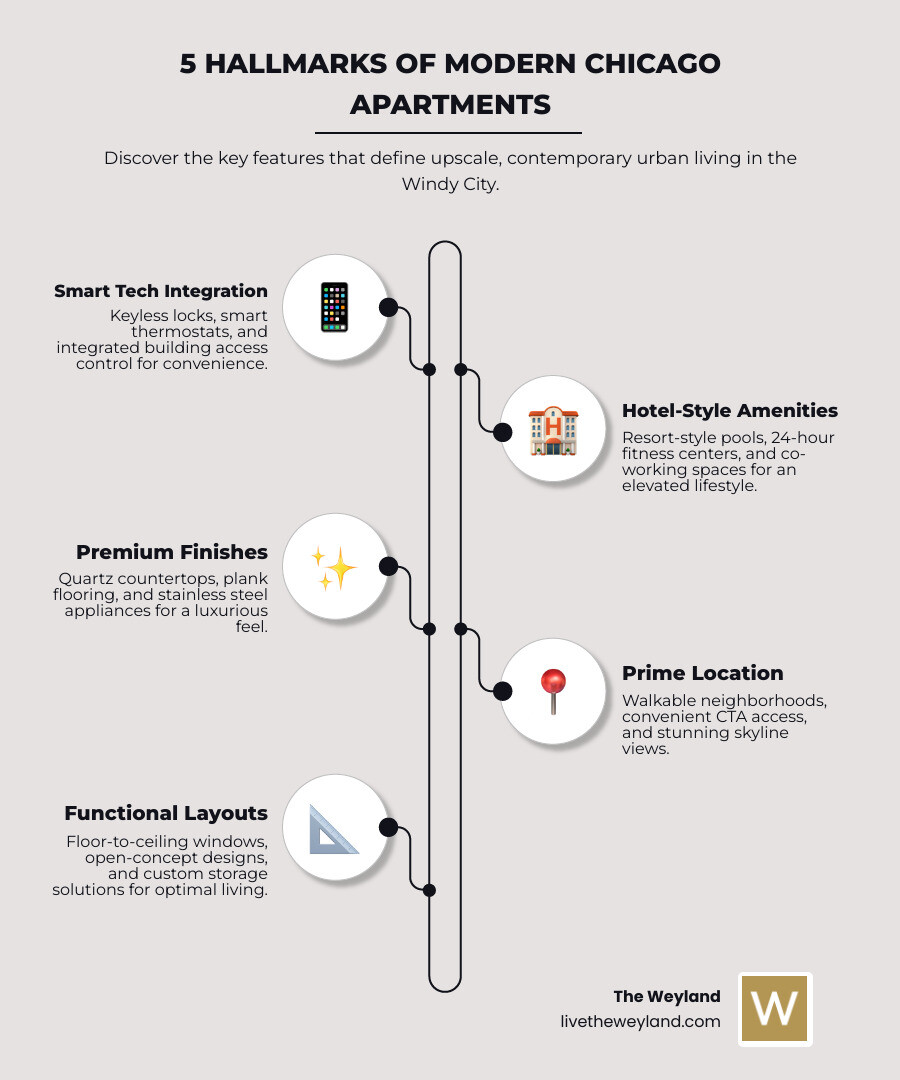 5 HALLMARKS OF MODERN CHICAGO APARTMENTS

Discover the key features that define upscale, contemporary urban living in the Windy City.

Smart Tech Integration
Keyless locks, smart thermostats, and integrated building access control for convenience.

Hotel-Style Amenities
Resort-style pools, 24-hour fitness centers, and co-working spaces for an elevated lifestyle.

Premium Finishes
Quartz countertops, plank flooring, and stainless steel appliances for a luxurious feel.

Prime Location
Walkable neighborhoods, convenient CTA access, and stunning skyline views.

Functional Layouts
Floor-to-ceiling windows, open-concept designs, and custom storage solutions for optimal living.

The Weyland
livetheweyland.com

W