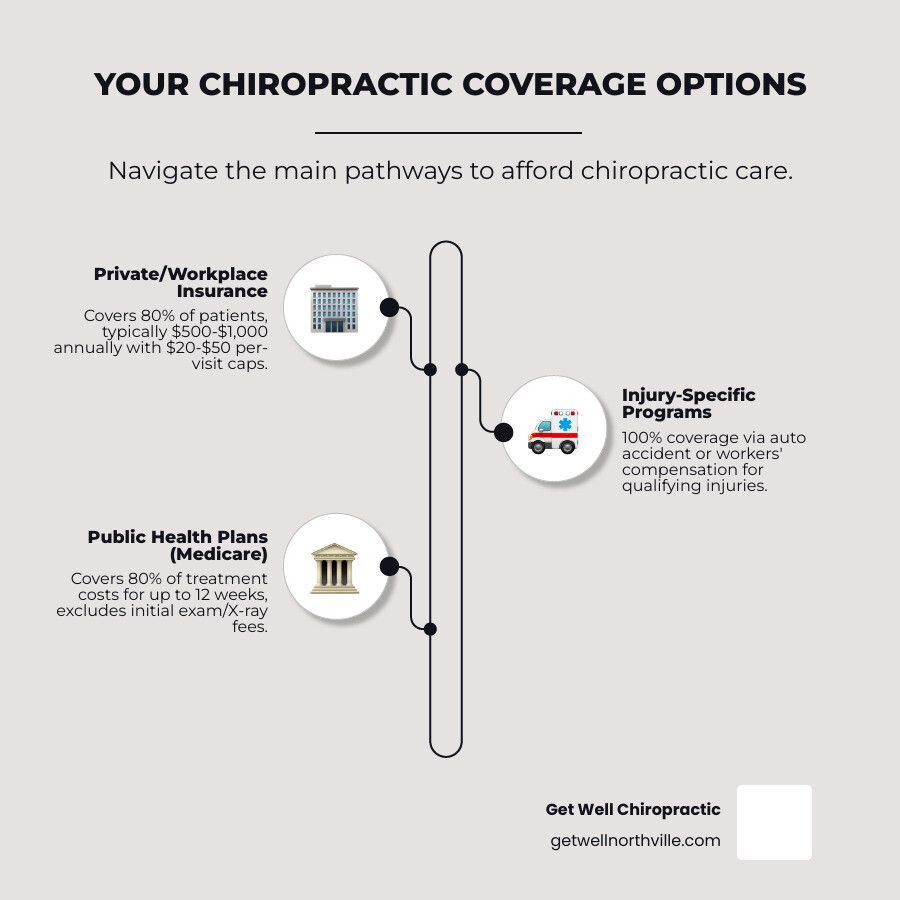 YOUR CHIROPRACTIC COVERAGE OPTIONS

Navigate the main pathways to afford chiropractic care.

Private/Workplace Insurance

Covers 80% of patients, typically \$500-\$1,000 annually with \$20-\$50 per-visit caps.

Injury-Specific Programs

100% coverage via auto accident or workers' compensation for qualifying injuries.

Public Health Plans (Medicare)

Covers 80% of treatment costs for up to 12 weeks, excludes initial exam/X-ray fees.

Get Well Chiropractic

getwellnorthville.com