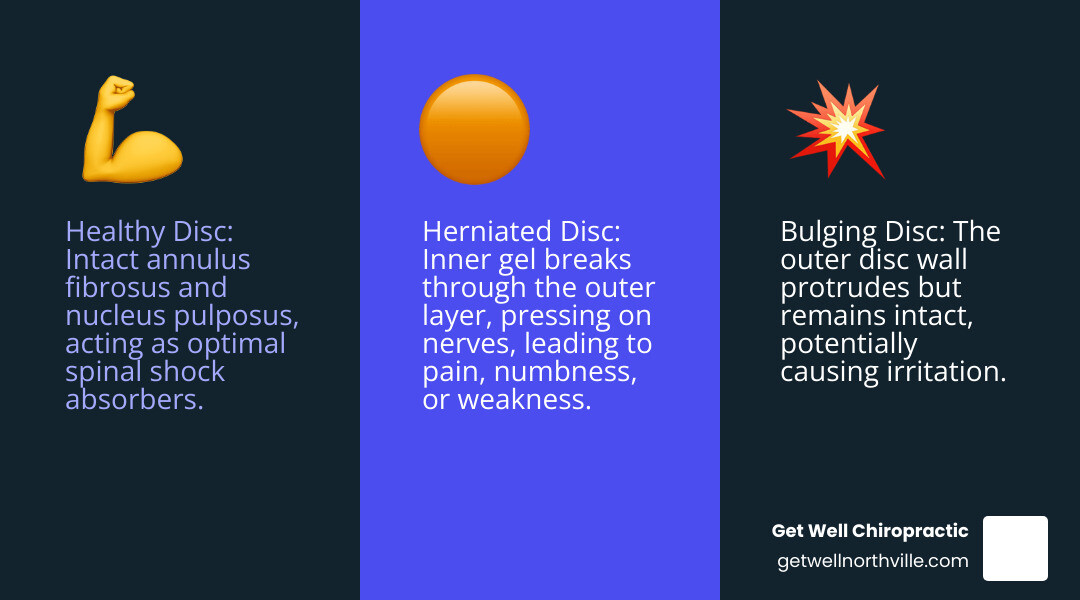 Healthy Disc: Intact annulus fibrosus and nucleus pulposus, acting as optimal spinal shock absorbers.

Herniated Disc: Inner gel breaks through the outer layer, pressing on nerves, leading to pain, numbness, or weakness.

Bulging Disc: The outer disc wall protrudes but remains intact, potentially causing irritation.

Get Well Chiropractic
getwellnorthville.com