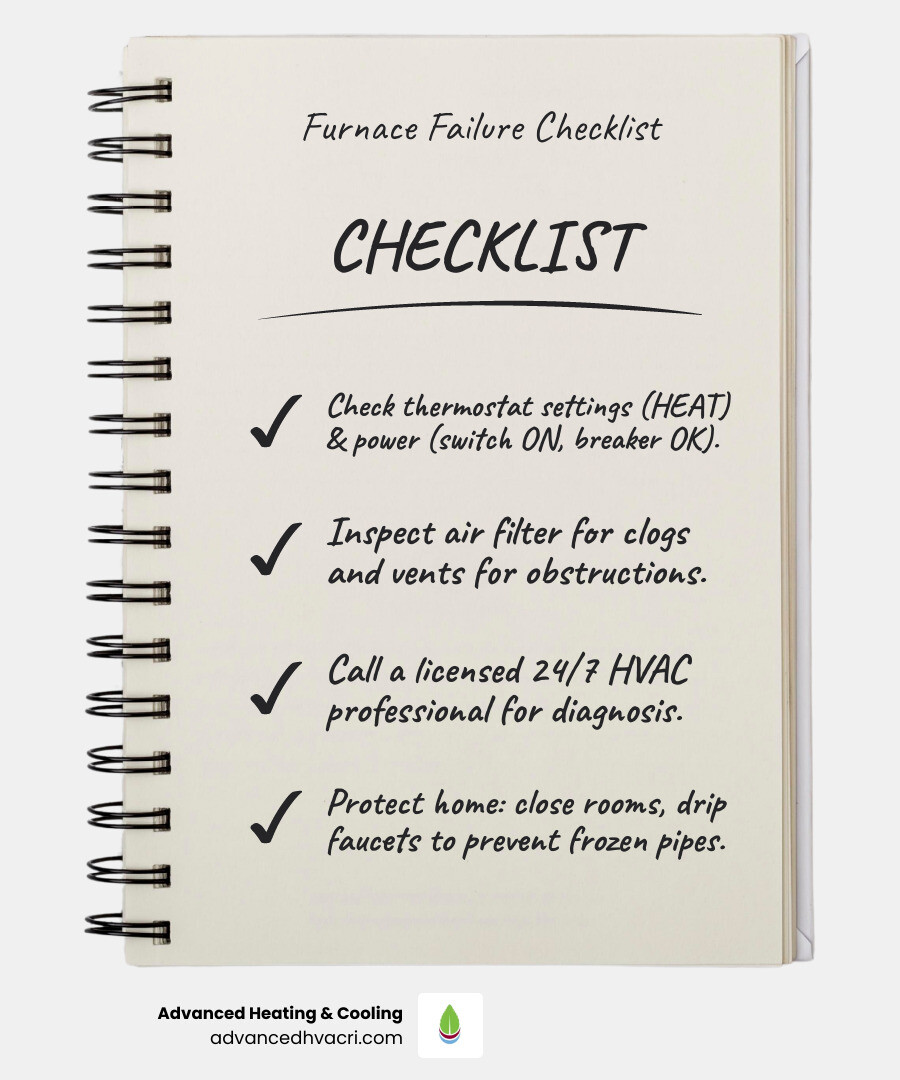 Furnace Failure Checklist

CHECKLIST

✓ Check thermostat settings (HEAT) & power (switch ON, breaker OK).

✓ Inspect air filter for clogs and vents for obstructions.

✓ Call a licensed 24/7 HVAC professional for diagnosis.

✓ Protect home: close rooms, drip faucets to prevent frozen pipes.

Advanced Heating & Cooling
advancedhvacri.com