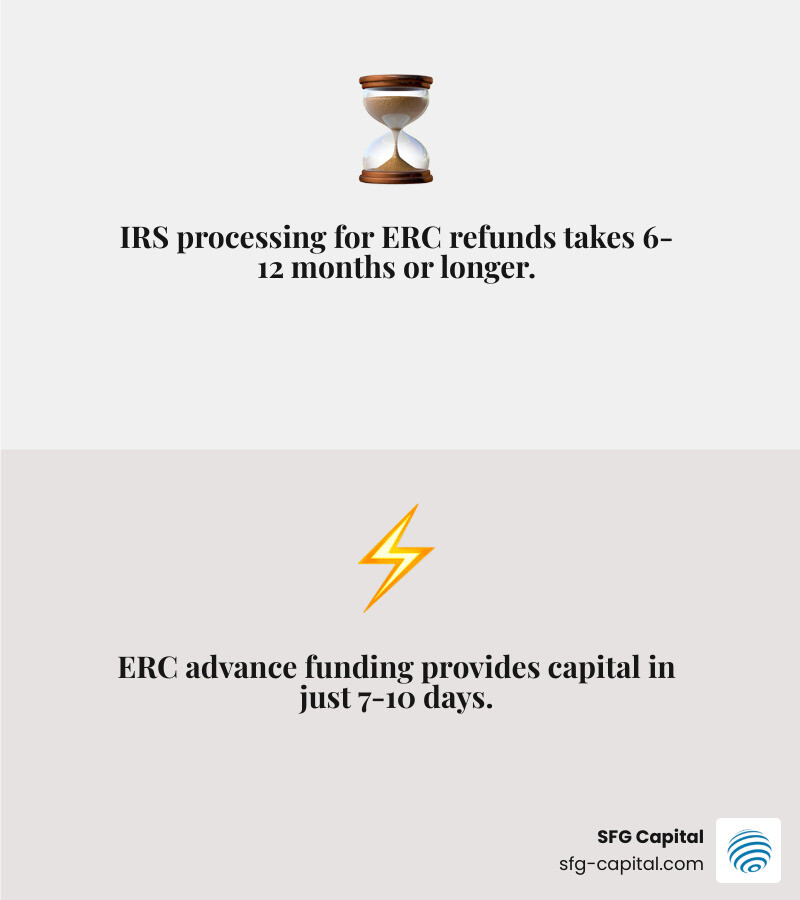 IRS processing for ERC refunds takes 6-12 months or longer.

ERC advance funding provides capital in just 7-10 days.

SFG Capital
sfg-capital.com