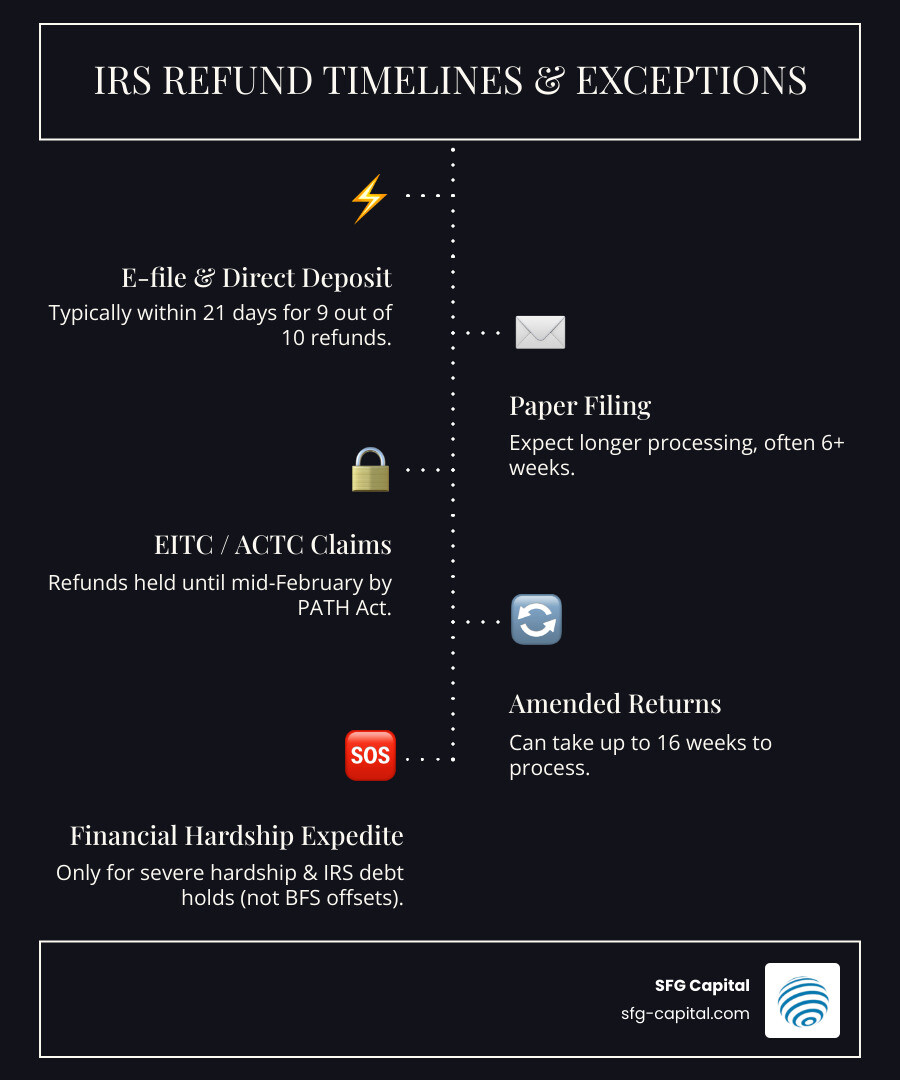 IRS REFUND TIMELINES & EXCEPTIONS

E-file & Direct Deposit

Typically within 21 days for 9 out of 10 refunds.

Paper Filing

Expect longer processing, often 6+ weeks.

EITC / ACTC Claims

Refunds held until mid-February by PATH Act.

Amended Returns

Can take up to 16 weeks to process.

SOS

Financial Hardship Expedite

Only for severe hardship & IRS debt holds (not BFS offsets).

SFG Capital
sfg-capital.com