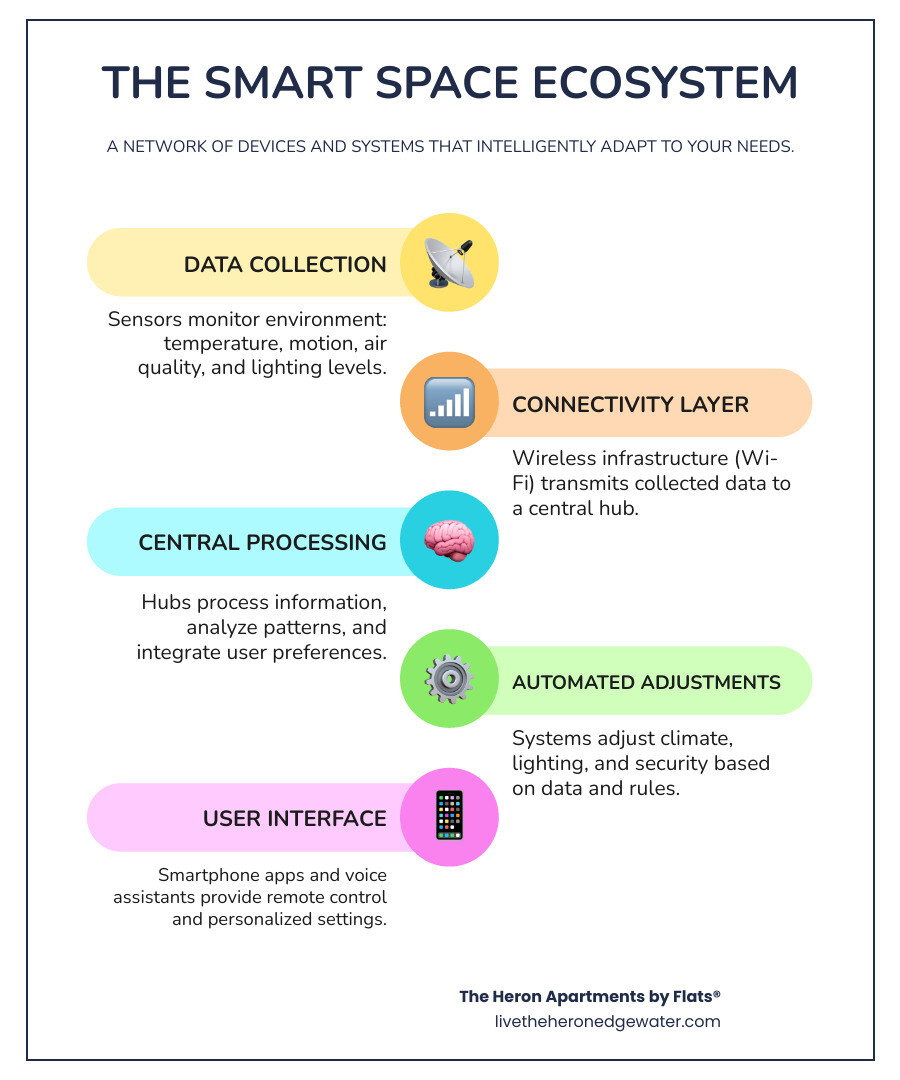 THE SMART SPACE ECOSYSTEM

A NETWORK OF DEVICES AND SYSTEMS THAT INTELLIGENTLY ADAPT TO YOUR NEEDS.

DATA COLLECTION

Sensors monitor environment: temperature, motion, air quality, and lighting levels.

CONNECTIVITY LAYER

Wireless infrastructure (Wi-Fi) transmits collected data to a central hub.

CENTRAL PROCESSING

Hubs process information, analyze patterns, and integrate user preferences.

AUTOMATED ADJUSTMENTS

Systems adjust climate, lighting, and security based on data and rules.

USER INTERFACE

Smartphone apps and voice assistants provide remote control and personalized settings.

The Heron Apartments by Flats®
livetheheronedgewater.com