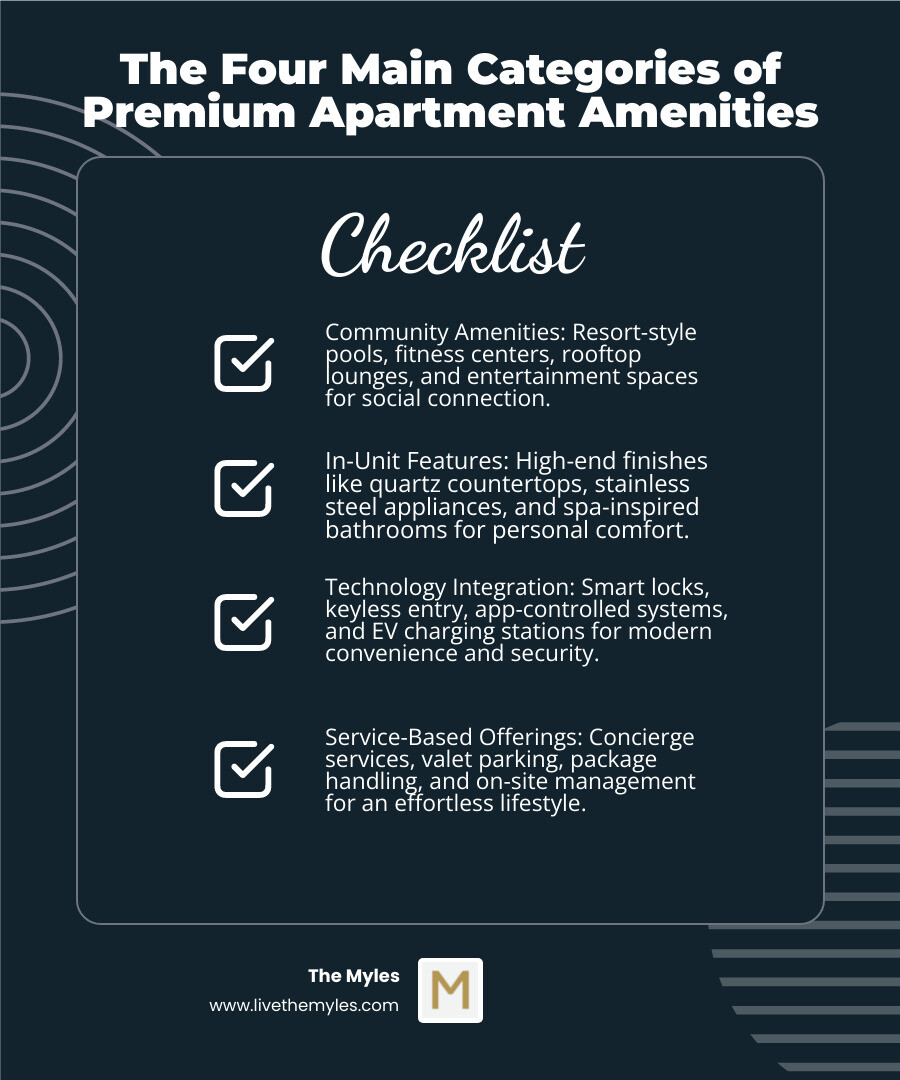 The Four Main Categories of Premium Apartment Amenities

Checklist

Community Amenities: Resort-style pools, fitness centers, rooftop lounges, and entertainment spaces for social connection.

In-Unit Features: High-end finishes like quartz countertops, stainless steel appliances, and spa-inspired bathrooms for personal comfort.

Technology Integration: Smart locks, keyless entry, app-controlled systems, and EV charging stations for modern convenience and security.

Service-Based Offerings: Concierge services, valet parking, package handling, and on-site management for an effortless lifestyle.

The Myles
www.livethemyles.com

M