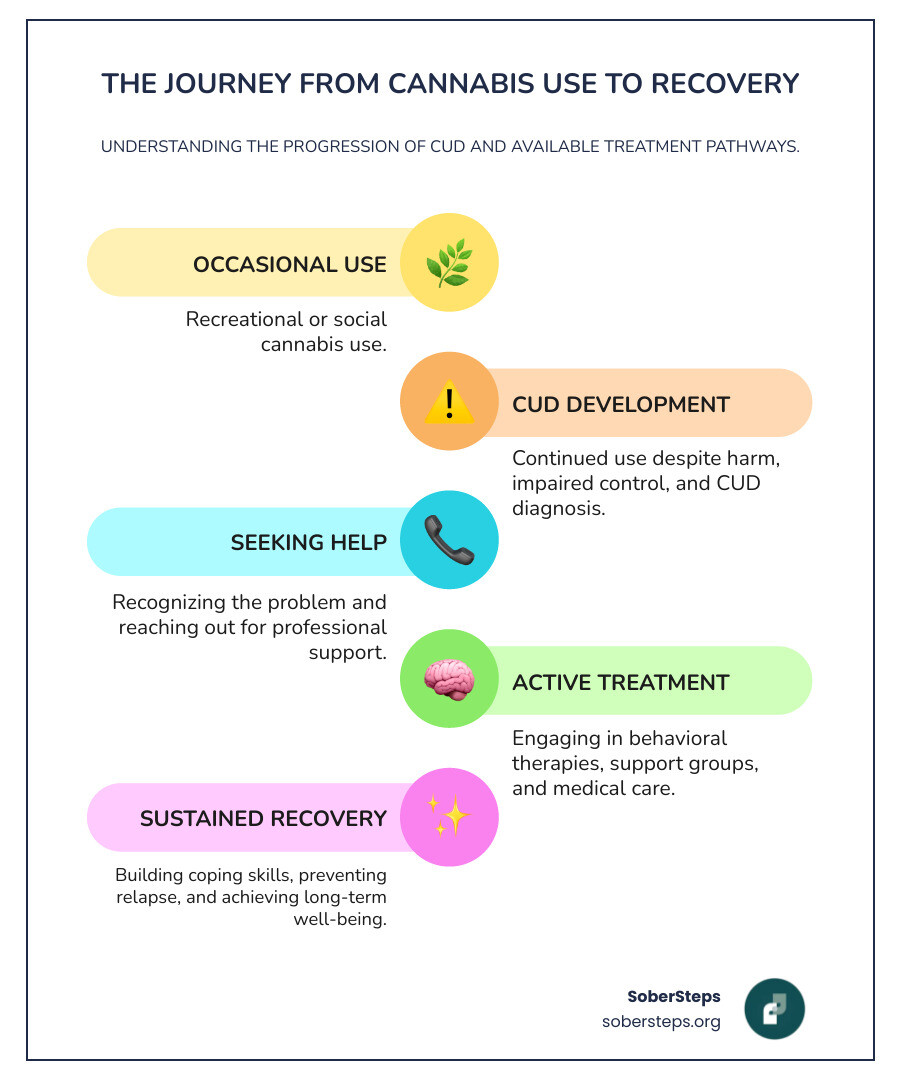 THE JOURNEY FROM CANNABIS USE TO RECOVERY

UNDERSTANDING THE PROGRESSION OF CUD AND AVAILABLE TREATMENT PATHWAYS.

OCCASIONAL USE

Recreational or social cannabis use.

CUD DEVELOPMENT

Continued use despite harm, impaired control, and CUD diagnosis.

SEEKING HELP

Recognizing the problem and reaching out for professional support.

ACTIVE TREATMENT

Engaging in behavioral therapies, support groups, and medical care.

SUSTAINED RECOVERY

Building coping skills, preventing relapse, and achieving long-term well-being.

SoberSteps
sobersteps.org