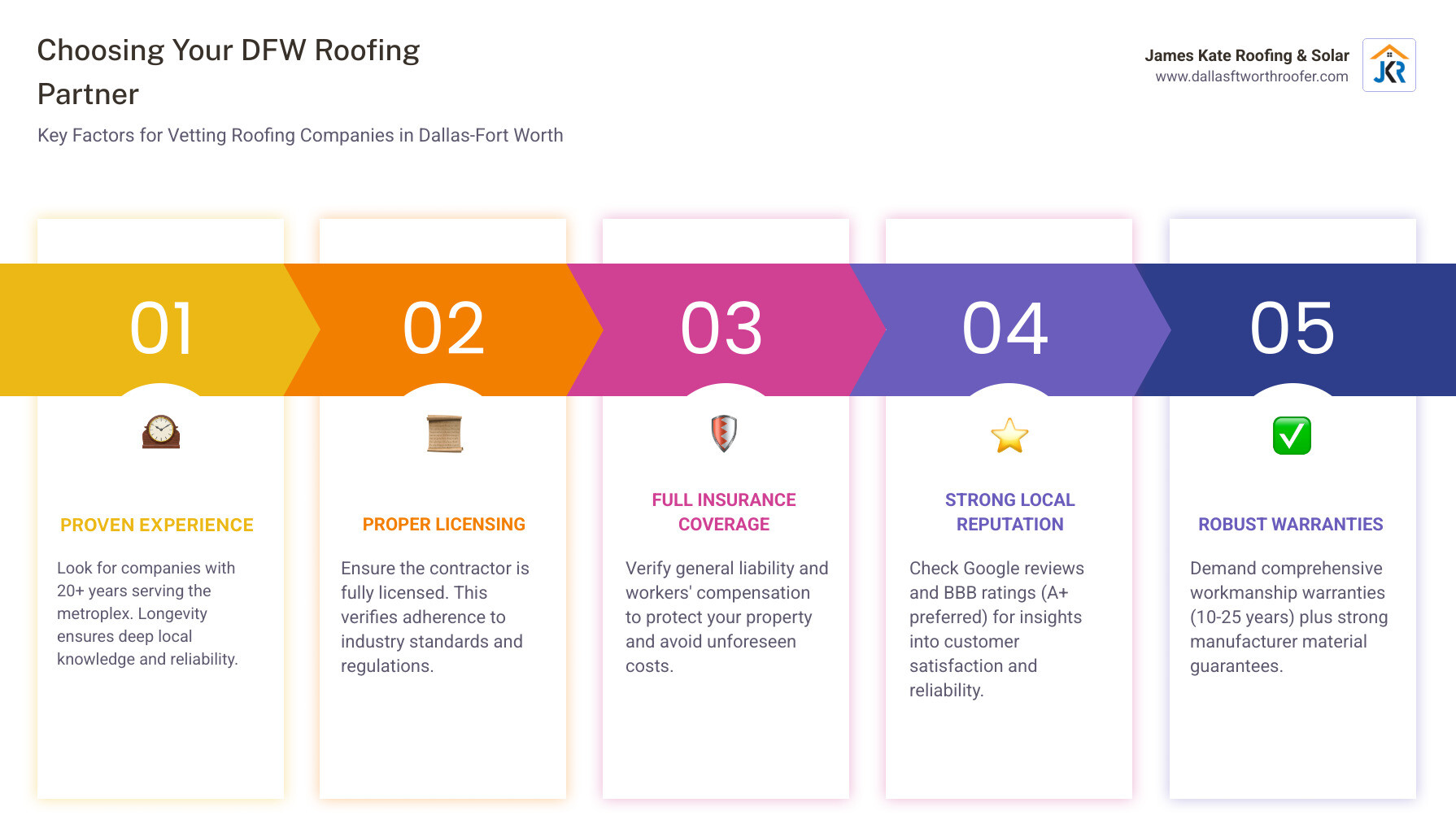 Choosing Your DFW Roofing Partner

Key Factors for Vetting Roofing Companies in Dallas-Fort Worth

James Kate Roofing & Solar
www.dallasftworthroofer.com

JKR

01

PROVEN EXPERIENCE

Look for companies with 20+ years serving the metroplex. Longevity ensures deep local knowledge and reliability.

02

PROPER LICENSING

Ensure the contractor is fully licensed. This verifies adherence to industry standards and regulations.

03

FULL INSURANCE COVERAGE

Verify general liability and workers' compensation to protect your property and avoid unforeseen costs.

04

STRONG LOCAL REPUTATION

Check Google reviews and BBB ratings (A+ preferred) for insights into customer satisfaction and reliability.

05

ROBUST WARRANTIES

Demand comprehensive workmanship warranties (10-25 years) plus strong manufacturer material guarantees.