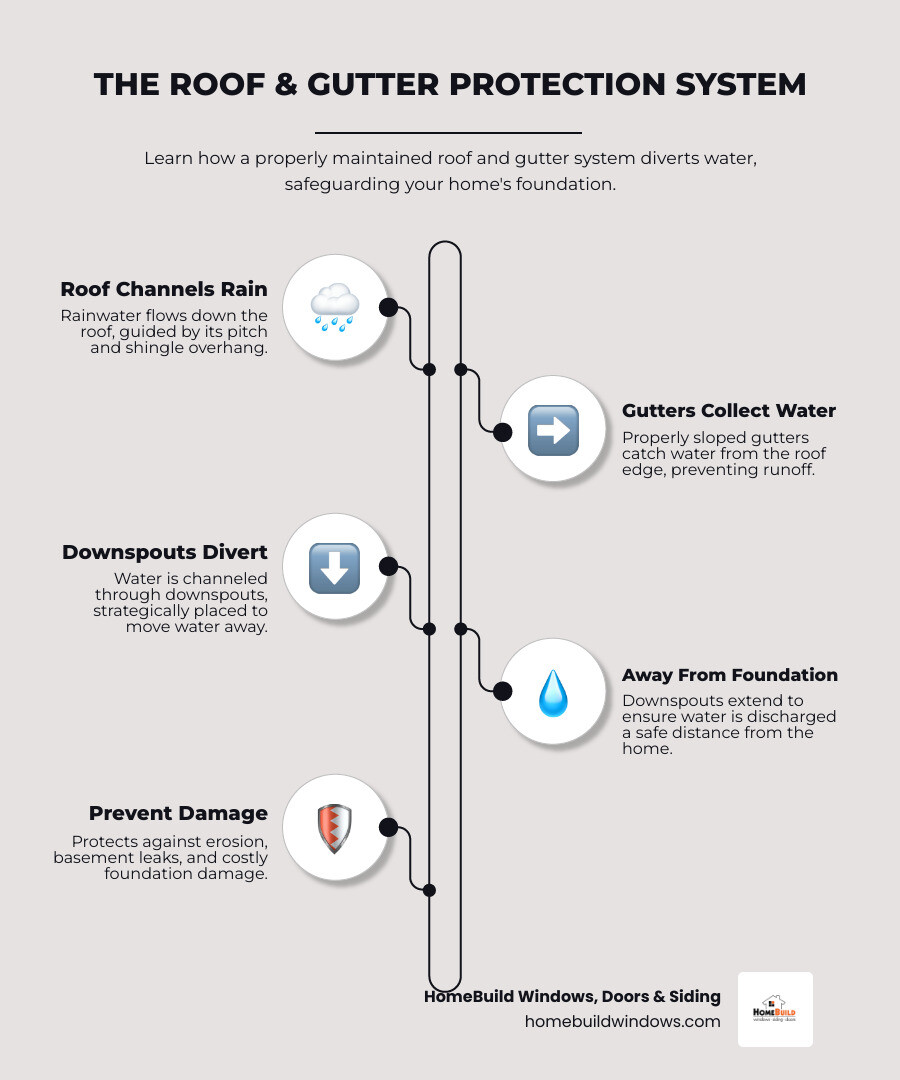 THE ROOF & GUTTER PROTECTION SYSTEM

Learn how a properly maintained roof and gutter system diverts water, safeguarding your home's foundation.

Roof Channels Rain

Rainwater flows down the roof, guided by its pitch and shingle overhang.

Gutters Collect Water

Properly sloped gutters catch water from the roof edge, preventing runoff.

Downspouts Divert

Water is channeled through downspouts, strategically placed to move water away.

Away From Foundation

Downspouts extend to ensure water is discharged a safe distance from the home.

Prevent Damage

Protects against erosion, basement leaks, and costly foundation damage.

HomeBuild Windows, Doors & Siding

homebuildwindows.com

HOMEBUILD
windows siding doors