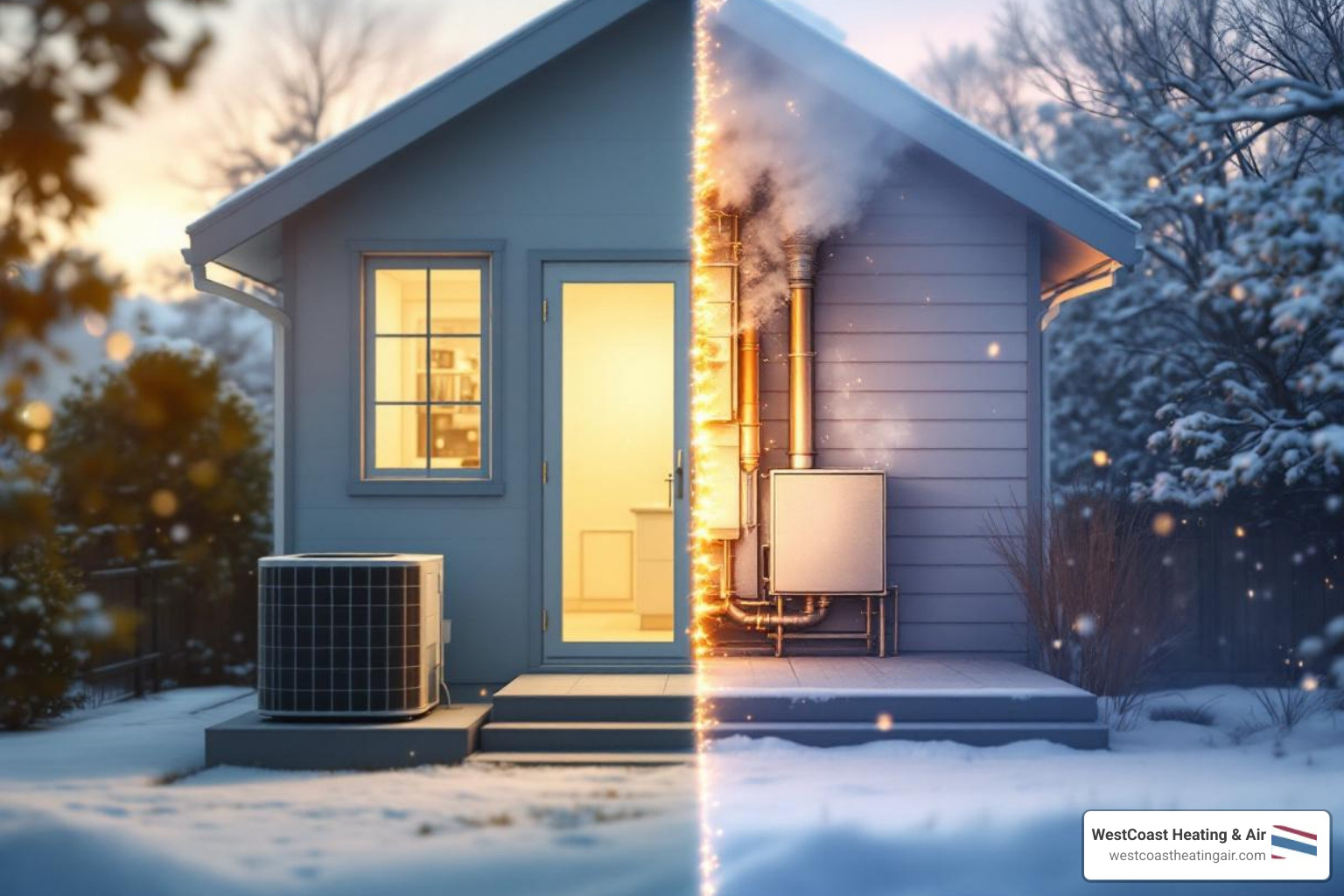 WestCoast Heating & Air
westcoastheatingair.com