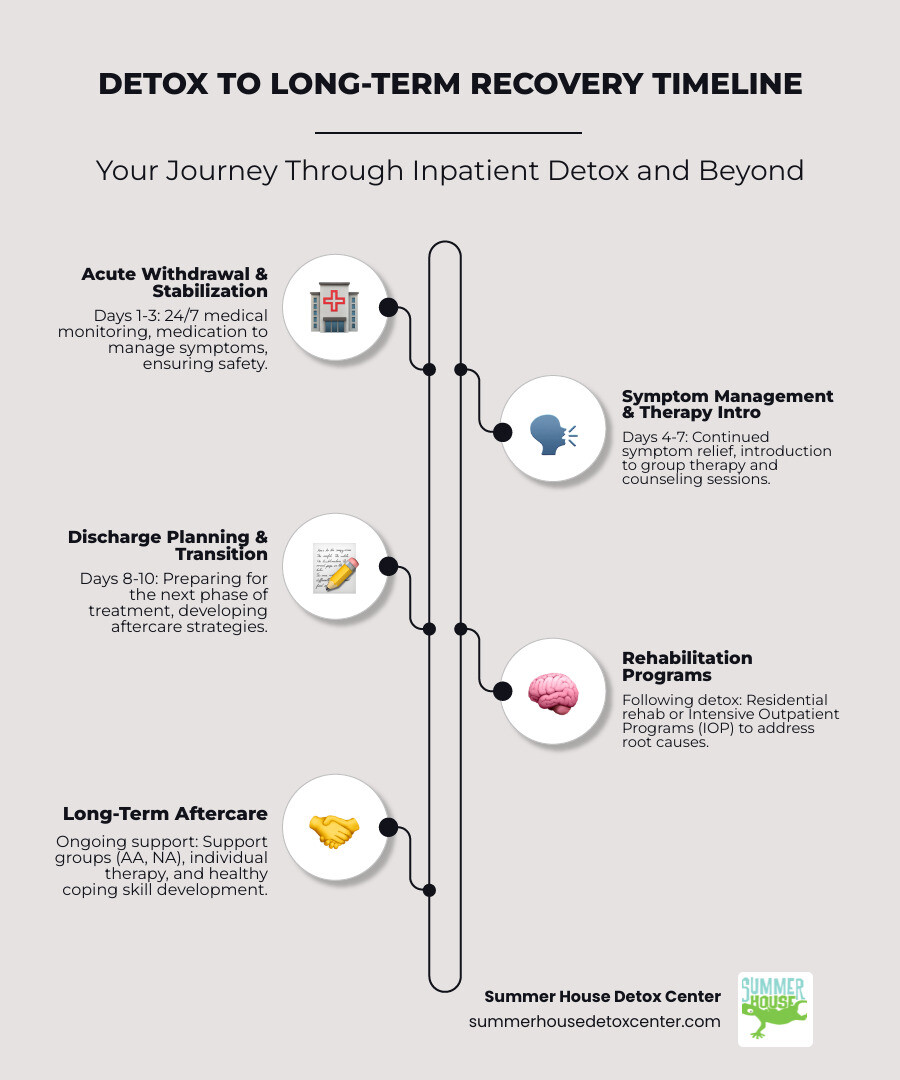 DETOX TO LONG-TERM RECOVERY TIMELINE

Your Journey Through Inpatient Detox and Beyond

Acute Withdrawal & Stabilization

Days 1-3: 24/7 medical monitoring, medication to manage symptoms, ensuring safety.

Symptom Management & Therapy Intro

Days 4-7: Continued symptom relief, introduction to group therapy and counseling sessions.

Discharge Planning & Transition

Days 8-10: Preparing for the next phase of treatment, developing aftercare strategies.

Rehabilitation Programs

Following detox: Residential rehab or Intensive Outpatient Programs (IOP) to address root causes.

Long-Term Aftercare

Ongoing support: Support groups (AA, NA), individual therapy, and healthy coping skill development.

Summer House Detox Center
summerhousedetoxcenter.com

SUMMER HOUSE