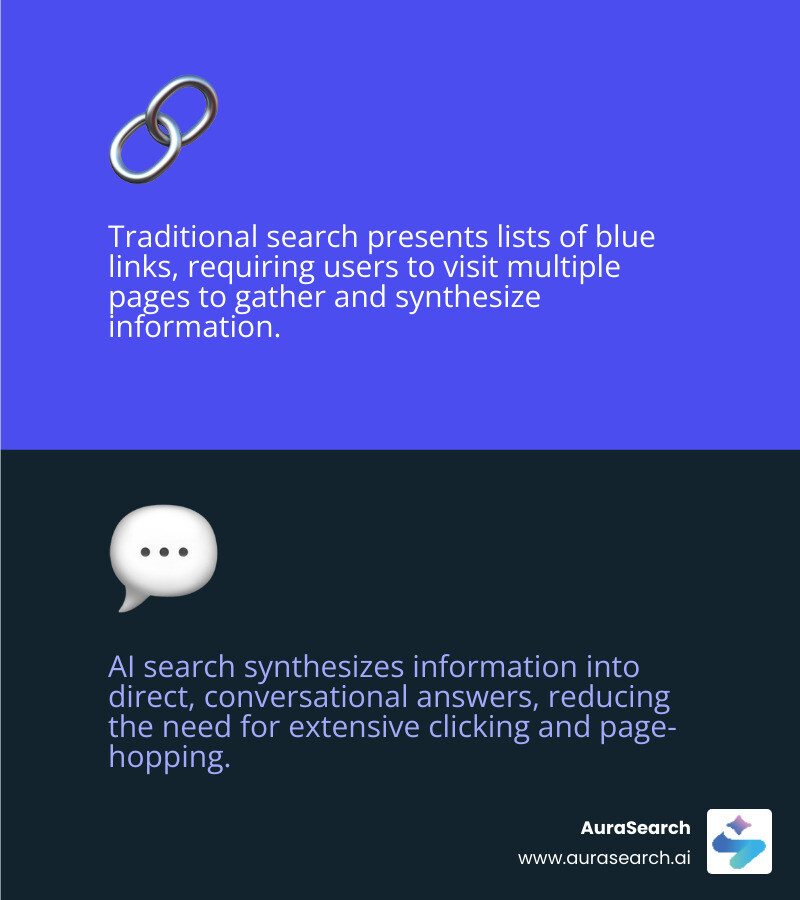 Traditional search presents lists of blue links, requiring users to visit multiple pages to gather and synthesize information.

AI search synthesizes information into direct, conversational answers, reducing the need for extensive clicking and page-hopping.

AuraSearch
www.aurasearch.ai