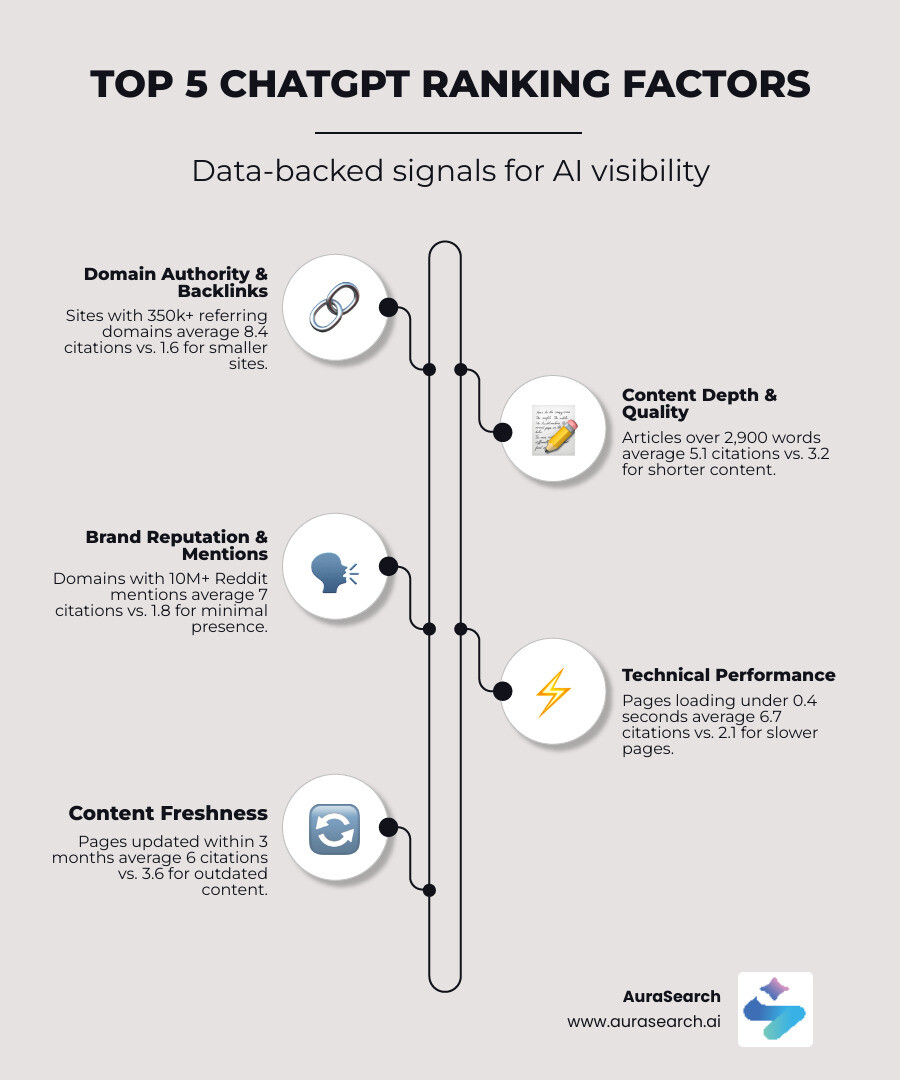 TOP 5 CHATGPT RANKING FACTORS

Data-backed signals for AI visibility

Domain Authority & Backlinks

Sites with 350k+ referring domains average 8.4 citations vs. 1.6 for smaller sites.

Content Depth & Quality

Articles over 2,900 words average 5.1 citations vs. 3.2 for shorter content.

Brand Reputation & Mentions

Domains with 10M+ Reddit mentions average 7 citations vs. 1.8 for minimal presence.

Technical Performance

Pages loading under 0.4 seconds average 6.7 citations vs. 2.1 for slower pages.

Content Freshness

Pages updated within 3 months average 6 citations vs. 3.6 for outdated content.

AuraSearch
www.aurasearch.ai