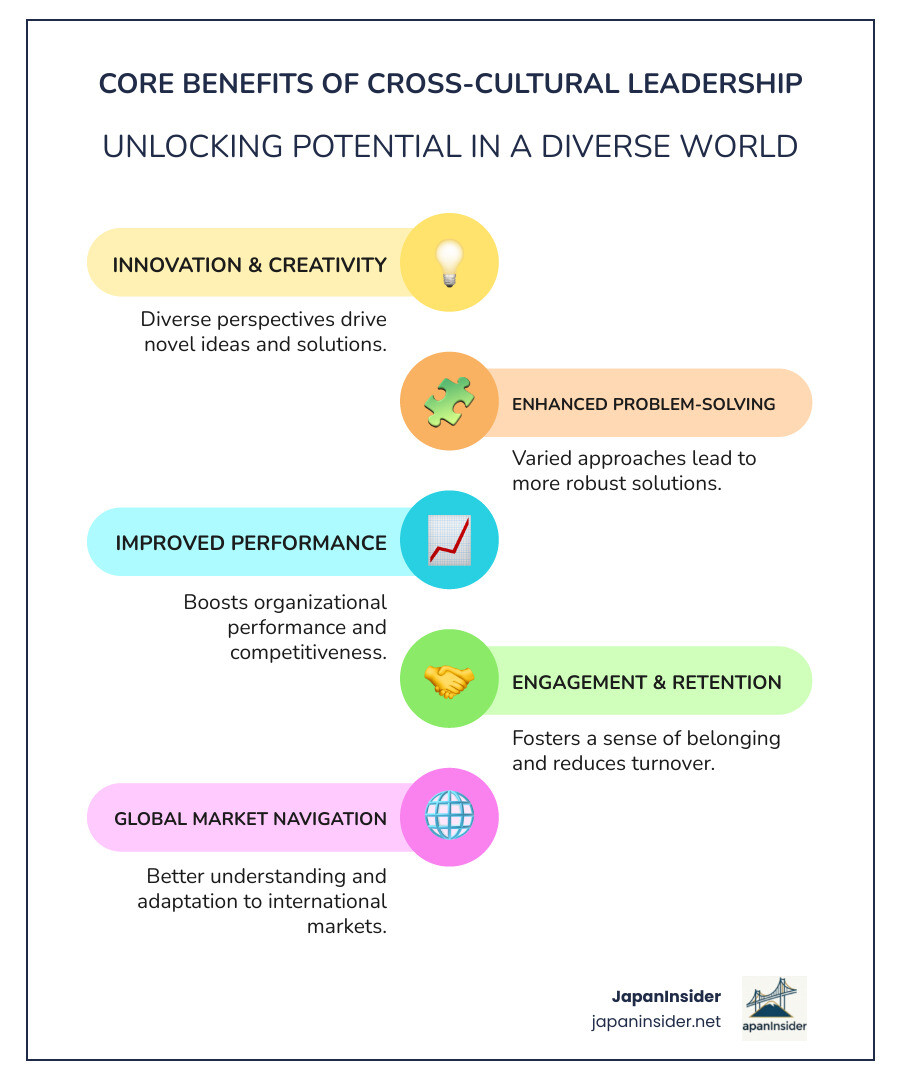 CORE BENEFITS OF CROSS-CULTURAL LEADERSHIP

UNLOCKING POTENTIAL IN A DIVERSE WORLD

INNOVATION & CREATIVITY

Diverse perspectives drive novel ideas and solutions.

ENHANCED PROBLEM-SOLVING

Varied approaches lead to more robust solutions.

IMPROVED PERFORMANCE

Boosts organizational performance and competitiveness.

ENGAGEMENT & RETENTION

Fosters a sense of belonging and reduces turnover.

GLOBAL MARKET NAVIGATION

Better understanding and adaptation to international markets.

JapanInsider
japaninsider.net

apanInsider