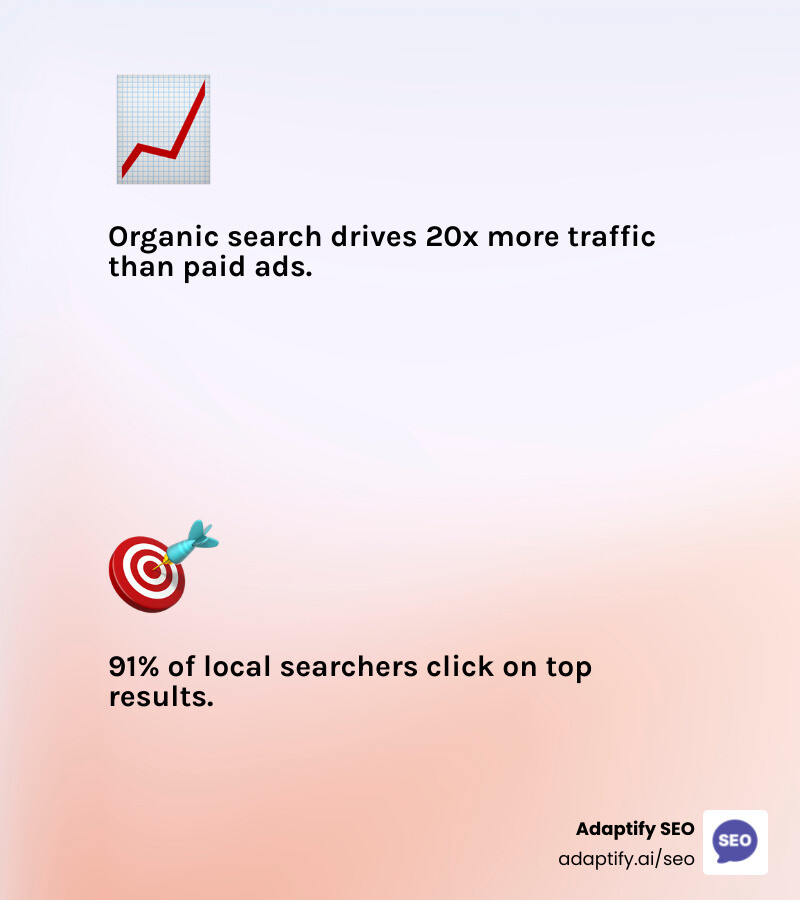 Organic search drives 20x more traffic than paid ads.

91% of local searchers click on top results.

Adaptify SEO
adaptify.ai/seo

SEO