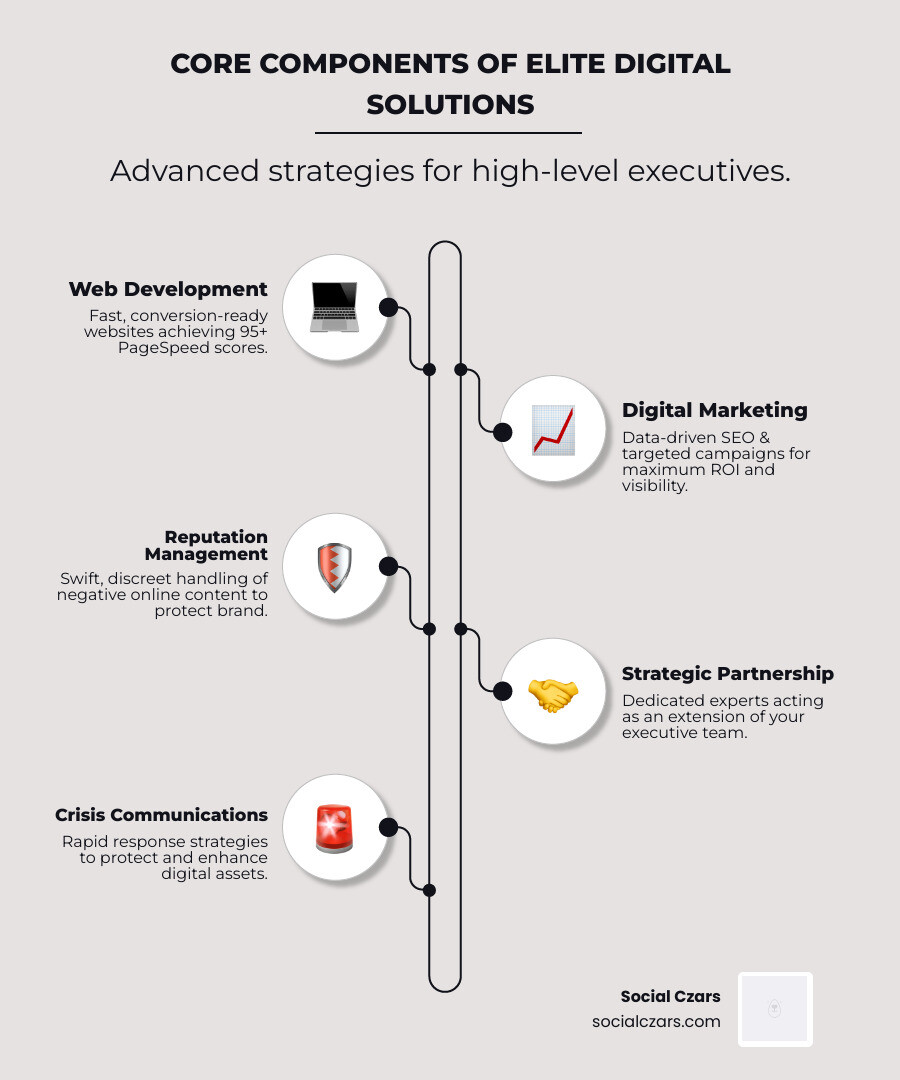 CORE COMPONENTS OF ELITE DIGITAL SOLUTIONS

Advanced strategies for high-level executives.

Web Development

Fast, conversion-ready websites achieving 95+ PageSpeed scores.

Digital Marketing

Data-driven SEO & targeted campaigns for maximum ROI and visibility.

Reputation Management

Swift, discreet handling of negative online content to protect brand.

Strategic Partnership

Dedicated experts acting as an extension of your executive team.

Crisis Communications

Rapid response strategies to protect and enhance digital assets.

Social Czars
socialczars.com