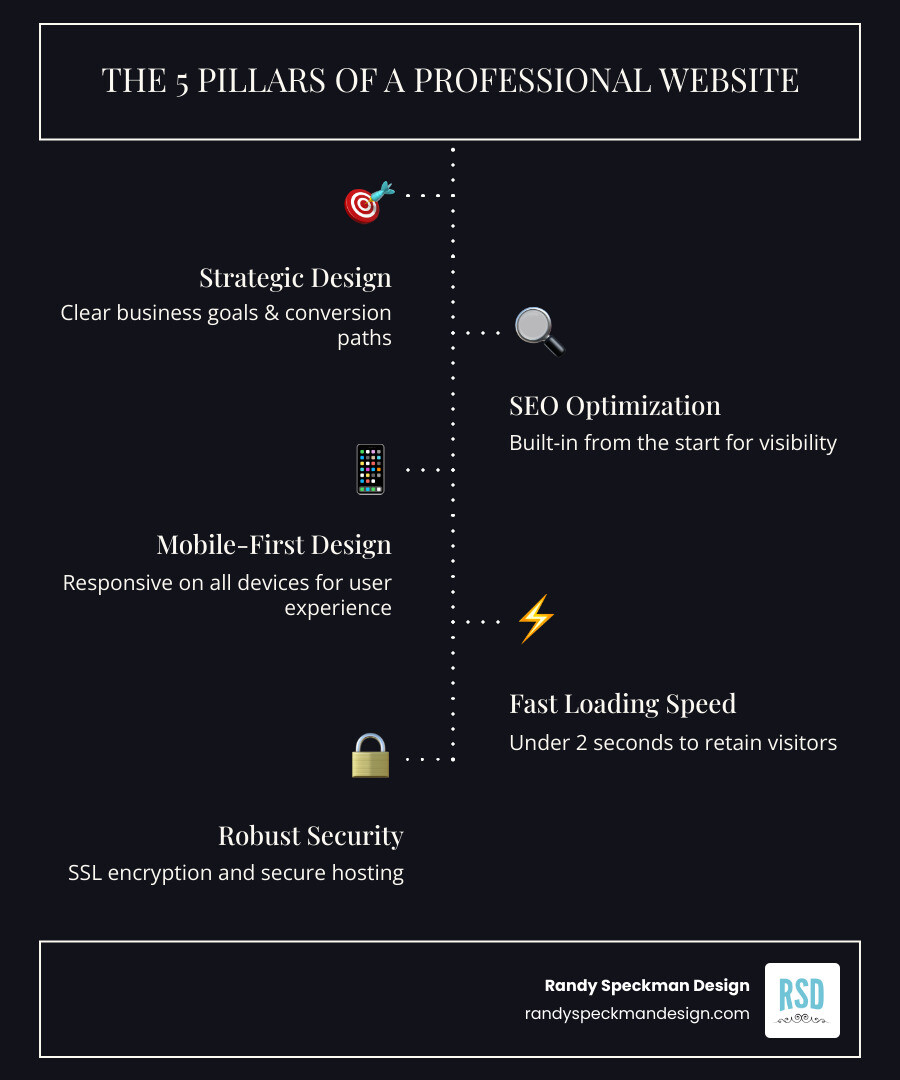 THE 5 PILLARS OF A PROFESSIONAL WEBSITE

Strategic Design
Clear business goals & conversion paths

SEO Optimization
Built-in from the start for visibility

Mobile-First Design
Responsive on all devices for user experience

Fast Loading Speed
Under 2 seconds to retain visitors

Robust Security
SSL encryption and secure hosting

Randy Speckman Design
randyspeckmandesign.com

RSD