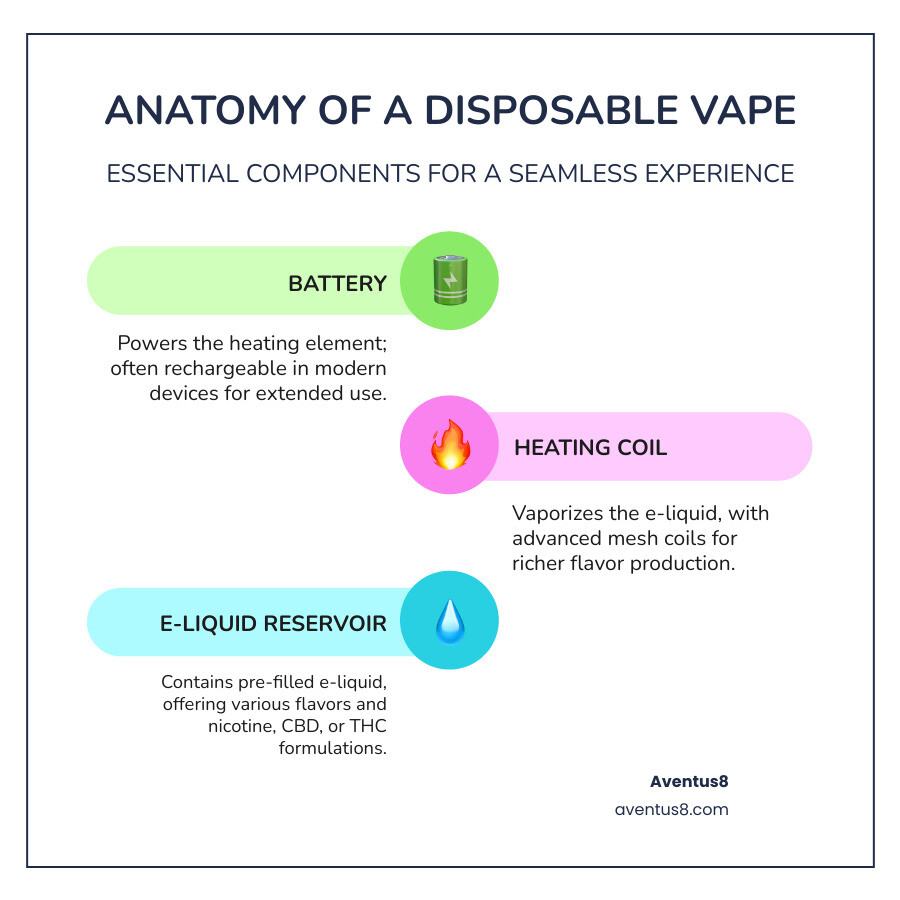 ANATOMY OF A DISPOSABLE VAPE

ESSENTIAL COMPONENTS FOR A SEAMLESS EXPERIENCE

BATTERY

Powers the heating element; often rechargeable in modern devices for extended use.

HEATING COIL

Vaporizes the e-liquid, with advanced mesh coils for richer flavor production.

E-LIQUID RESERVOIR

Contains pre-filled e-liquid, offering various flavors and nicotine, CBD, or THC formulations.

Aventus8
aventus8.com