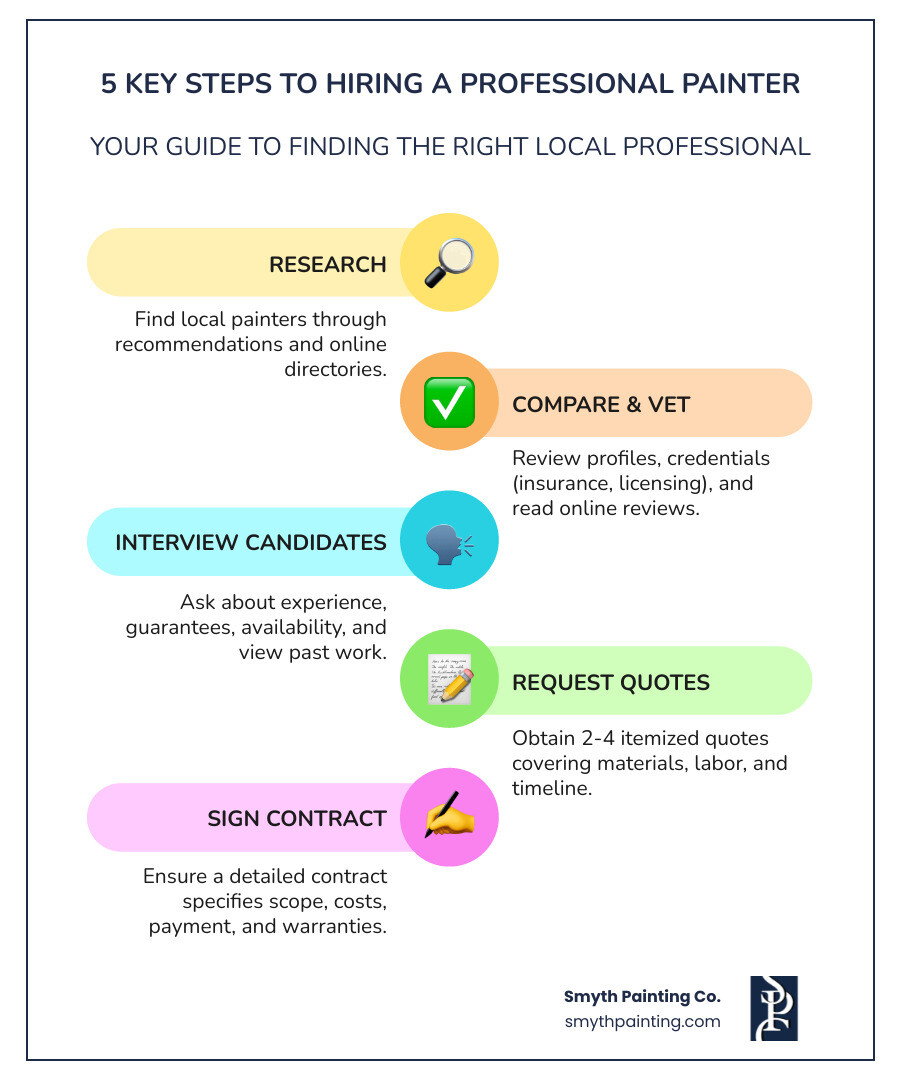 5 KEY STEPS TO HIRING A PROFESSIONAL PAINTER

YOUR GUIDE TO FINDING THE RIGHT LOCAL PROFESSIONAL

RESEARCH

Find local painters through recommendations and online directories.

COMPARE & VET

Review profiles, credentials (insurance, licensing), and read online reviews.

INTERVIEW CANDIDATES

Ask about experience, guarantees, availability, and view past work.

REQUEST QUOTES

Obtain 2-4 itemized quotes covering materials, labor, and timeline.

SIGN CONTRACT

Ensure a detailed contract specifies scope, costs, payment, and warranties.

Smyth Painting Co.
smythpainting.com