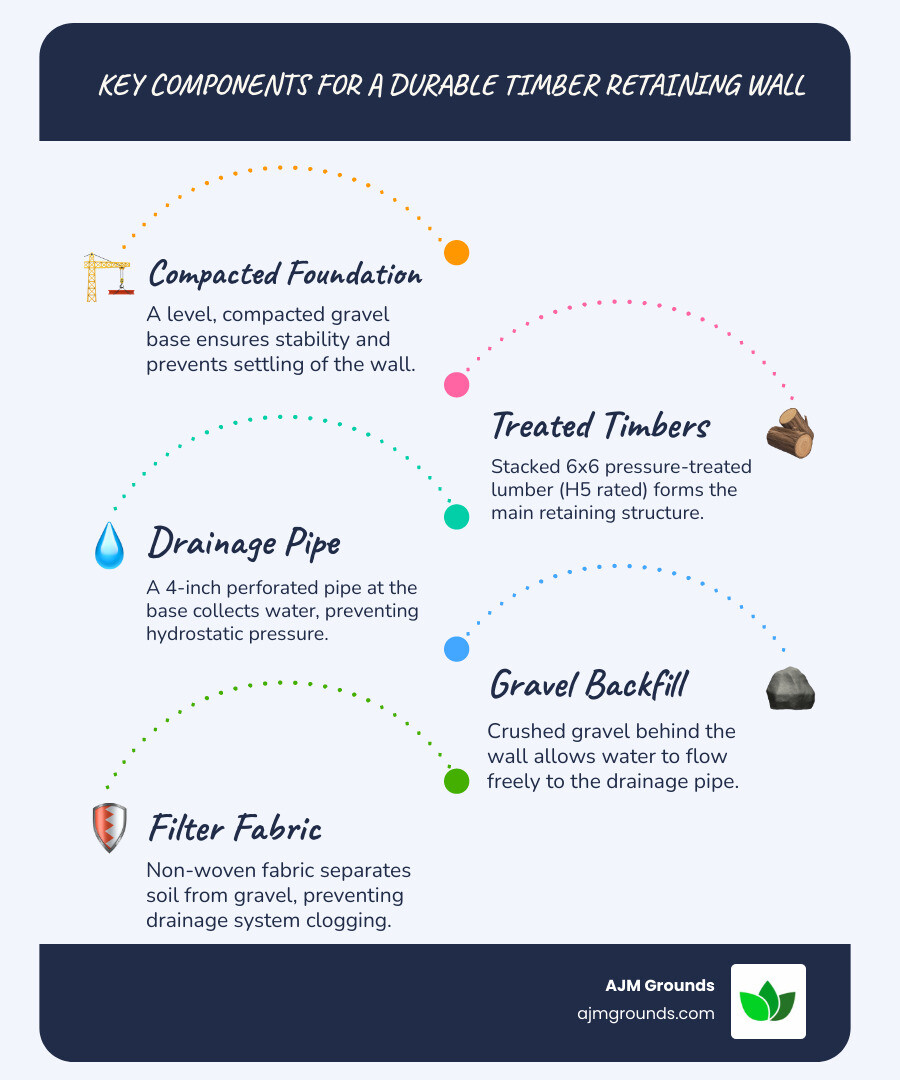 KEY COMPONENTS FOR A DURABLE TIMBER RETAINING WALL

Compacted Foundation

A level, compacted gravel base ensures stability and prevents settling of the wall.

Treated Timbers

Stacked 6x6 pressure-treated lumber (H5 rated) forms the main retaining structure.

Drainage Pipe

A 4-inch perforated pipe at the base collects water, preventing hydrostatic pressure.

Gravel Backfill

Crushed gravel behind the wall allows water to flow freely to the drainage pipe.

Filter Fabric

Non-woven fabric separates soil from gravel, preventing drainage system clogging.

AJM Grounds
ajmgrounds.com