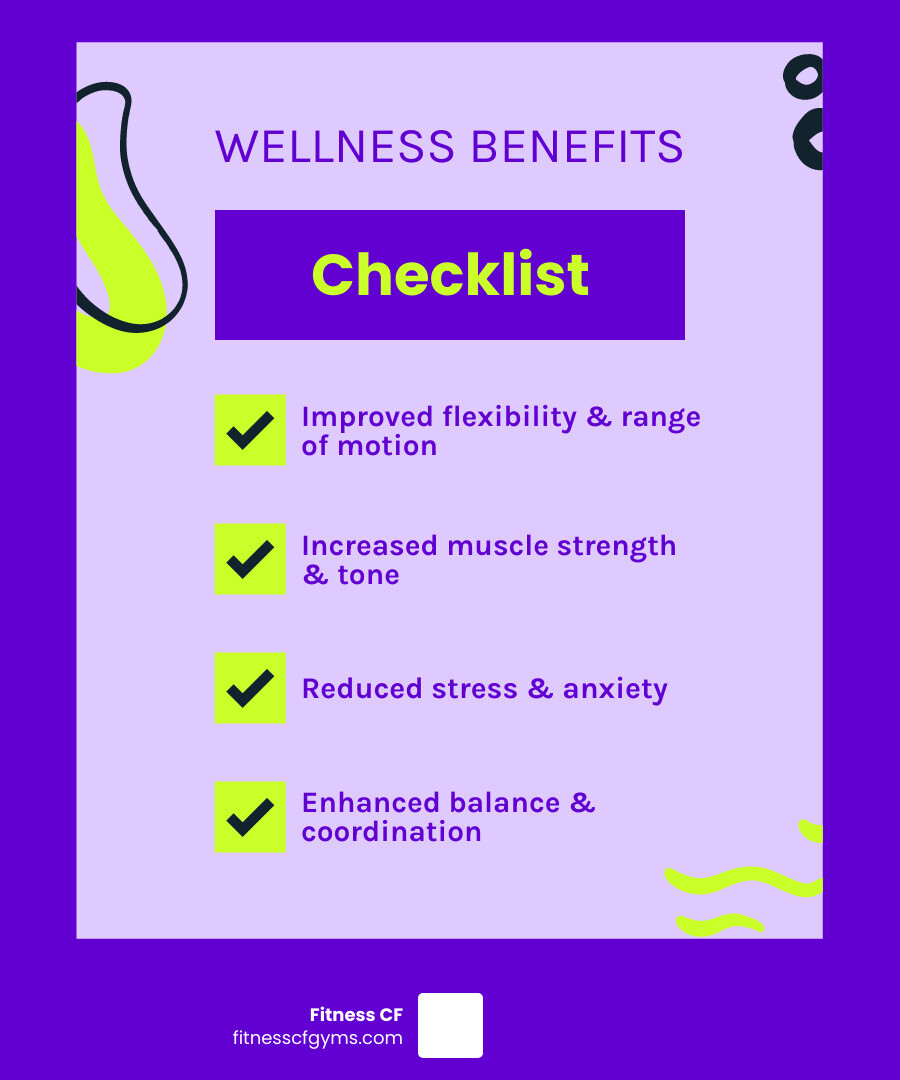 WELLNESS BENEFITS

Checklist

Improved flexibility & range of motion

Increased muscle strength & tone

Reduced stress & anxiety

Enhanced balance & coordination

Fitness CF
fitnesscfgyms.com