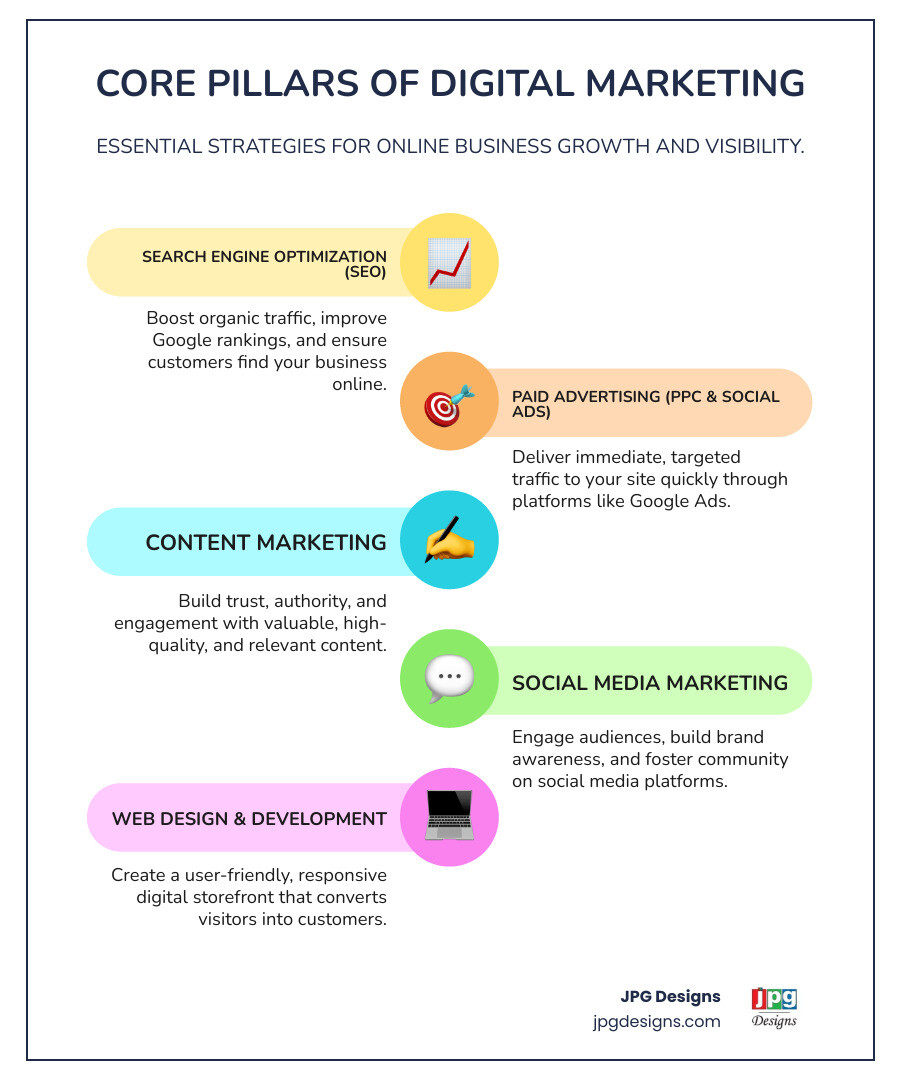 CORE PILLARS OF DIGITAL MARKETING

ESSENTIAL STRATEGIES FOR ONLINE BUSINESS GROWTH AND VISIBILITY.

SEARCH ENGINE OPTIMIZATION (SEO)

Boost organic traffic, improve Google rankings, and ensure customers find your business online.

PAID ADVERTISING (PPC & SOCIAL ADS)

Deliver immediate, targeted traffic to your site quickly through platforms like Google Ads.

CONTENT MARKETING

Build trust, authority, and engagement with valuable, high-quality, and relevant content.

SOCIAL MEDIA MARKETING

Engage audiences, build brand awareness, and foster community on social media platforms.

WEB DESIGN & DEVELOPMENT

Create a user-friendly, responsive digital storefront that converts visitors into customers.

JPG Designs
jpgdesigns.com

jpg
Designs