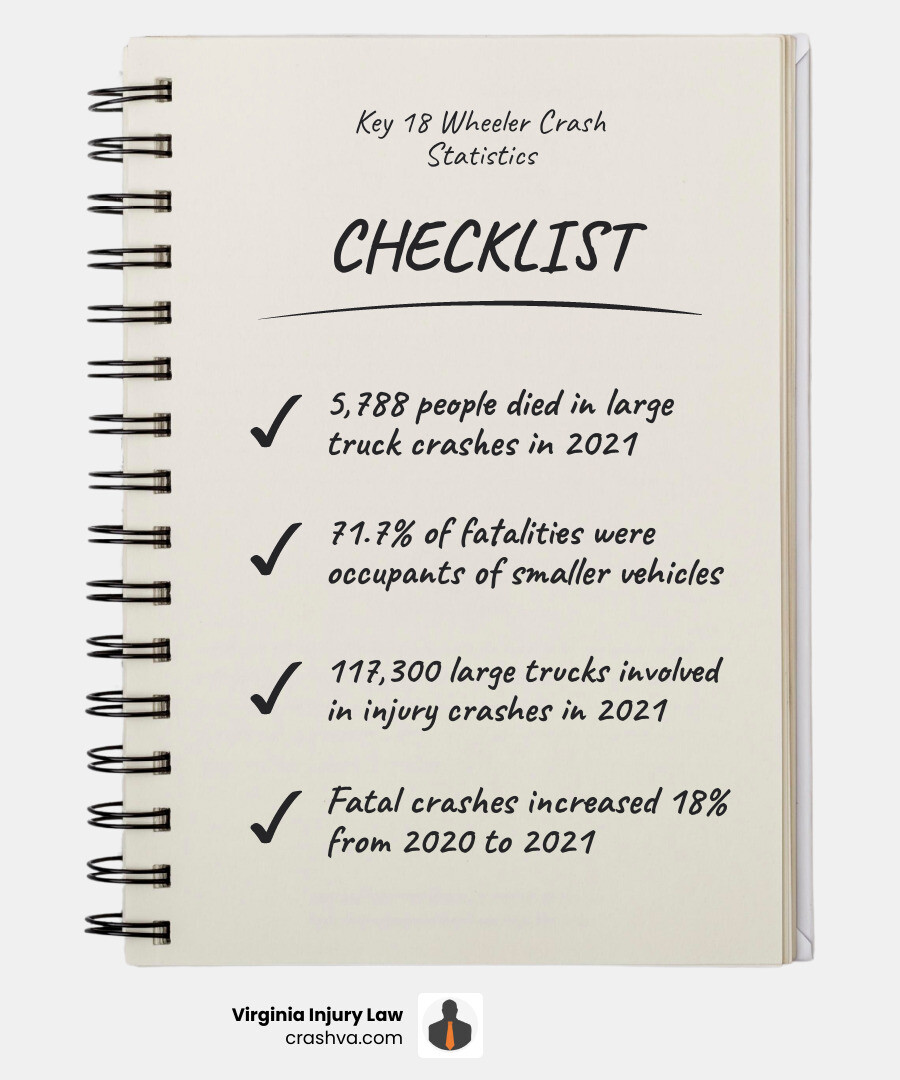 Key 18 Wheeler Crash Statistics

CHECKLIST

✓ 5,788 people died in large truck crashes in 2021

✓ 71.7% of fatalities were occupants of smaller vehicles

✓ 117,300 large trucks involved in injury crashes in 2021

✓ Fatal crashes increased 18% from 2020 to 2021

Virginia Injury Law
crashva.com