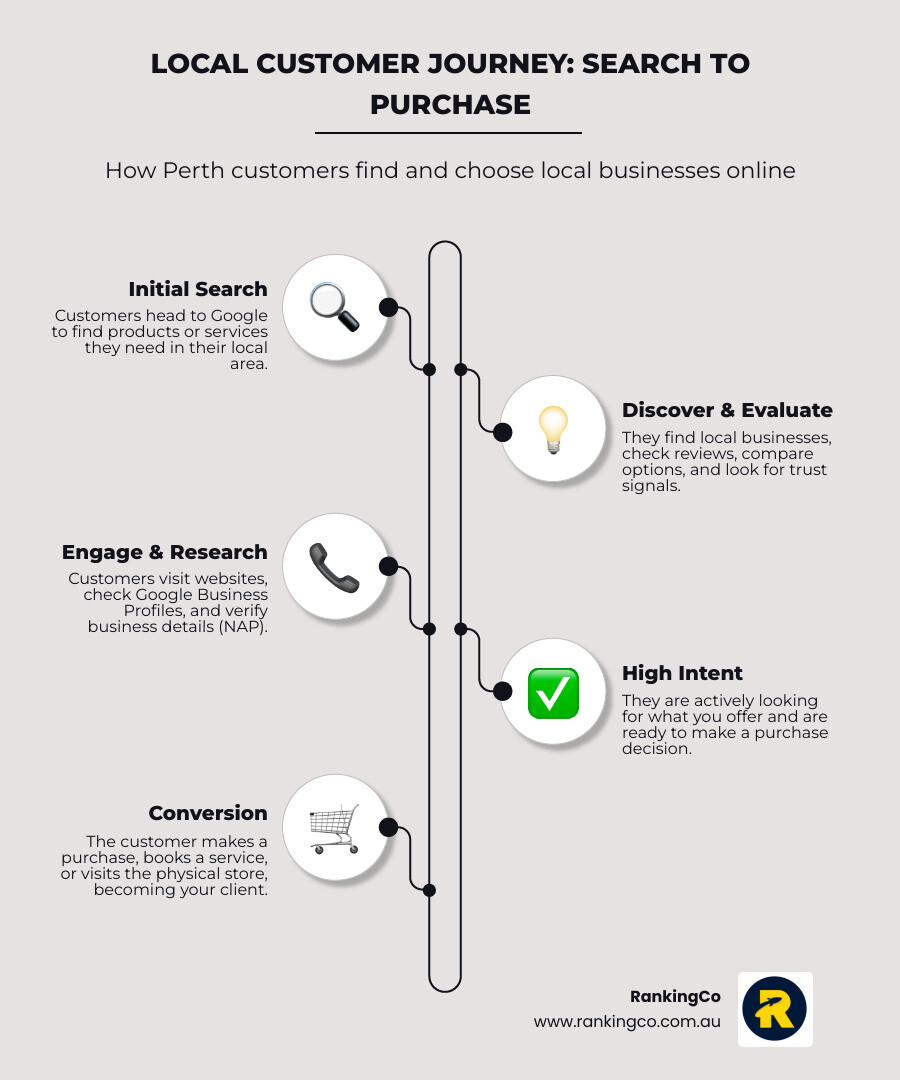 LOCAL CUSTOMER JOURNEY: SEARCH TO PURCHASE

How Perth customers find and choose local businesses online

Initial Search

Customers head to Google to find products or services they need in their local area.

Discover & Evaluate

They find local businesses, check reviews, compare options, and look for trust signals.

Engage & Research

Customers visit websites, check Google Business Profiles, and verify business details (NAP).

High Intent

They are actively looking for what you offer and are ready to make a purchase decision.

Conversion

The customer makes a purchase, books a service, or visits the physical store, becoming your client.

RankingCo
www.rankingco.com.au

R