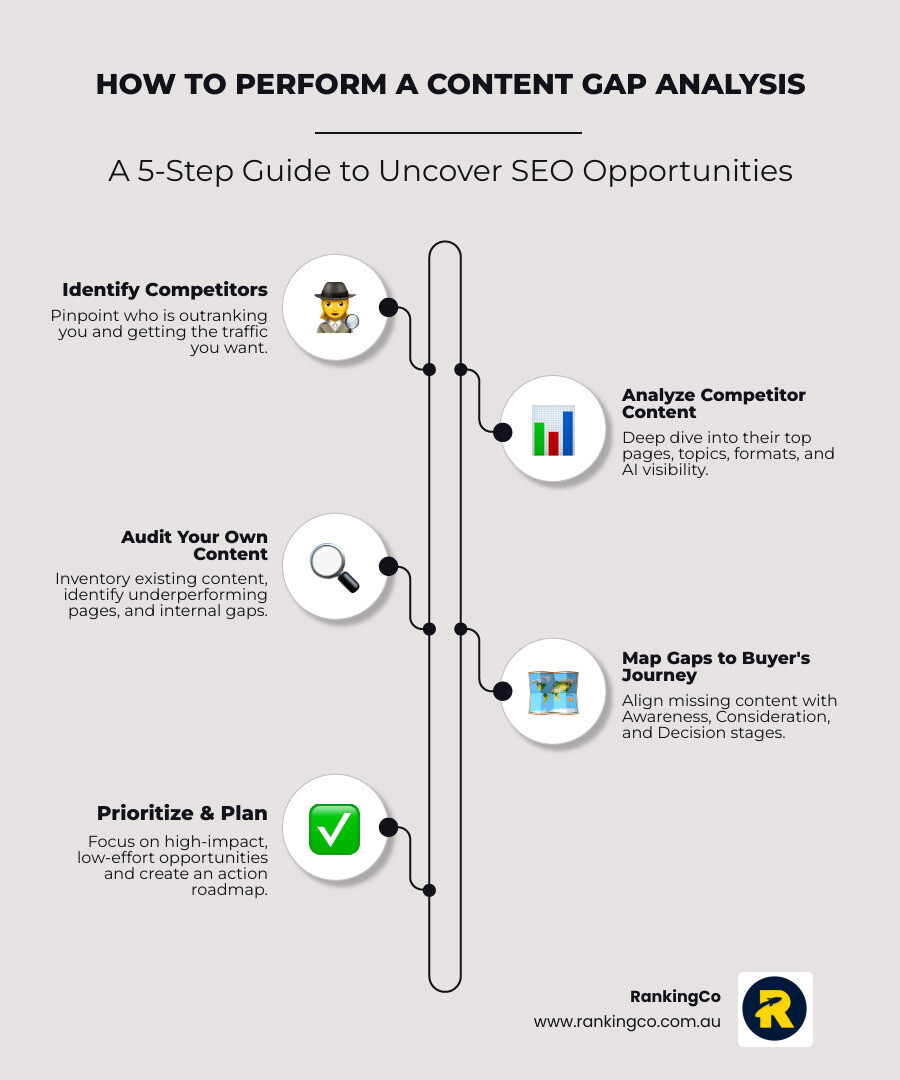 HOW TO PERFORM A CONTENT GAP ANALYSIS

A 5-Step Guide to Uncover SEO Opportunities

Identify Competitors
Pinpoint who is outranking you and getting the traffic you want.

Analyze Competitor Content
Deep dive into their top pages, topics, formats, and AI visibility.

Audit Your Own Content
Inventory existing content, identify underperforming pages, and internal gaps.

Map Gaps to Buyer's Journey
Align missing content with Awareness, Consideration, and Decision stages.

Prioritize & Plan
Focus on high-impact, low-effort opportunities and create an action roadmap.

RankingCo
www.rankingco.com.au

R