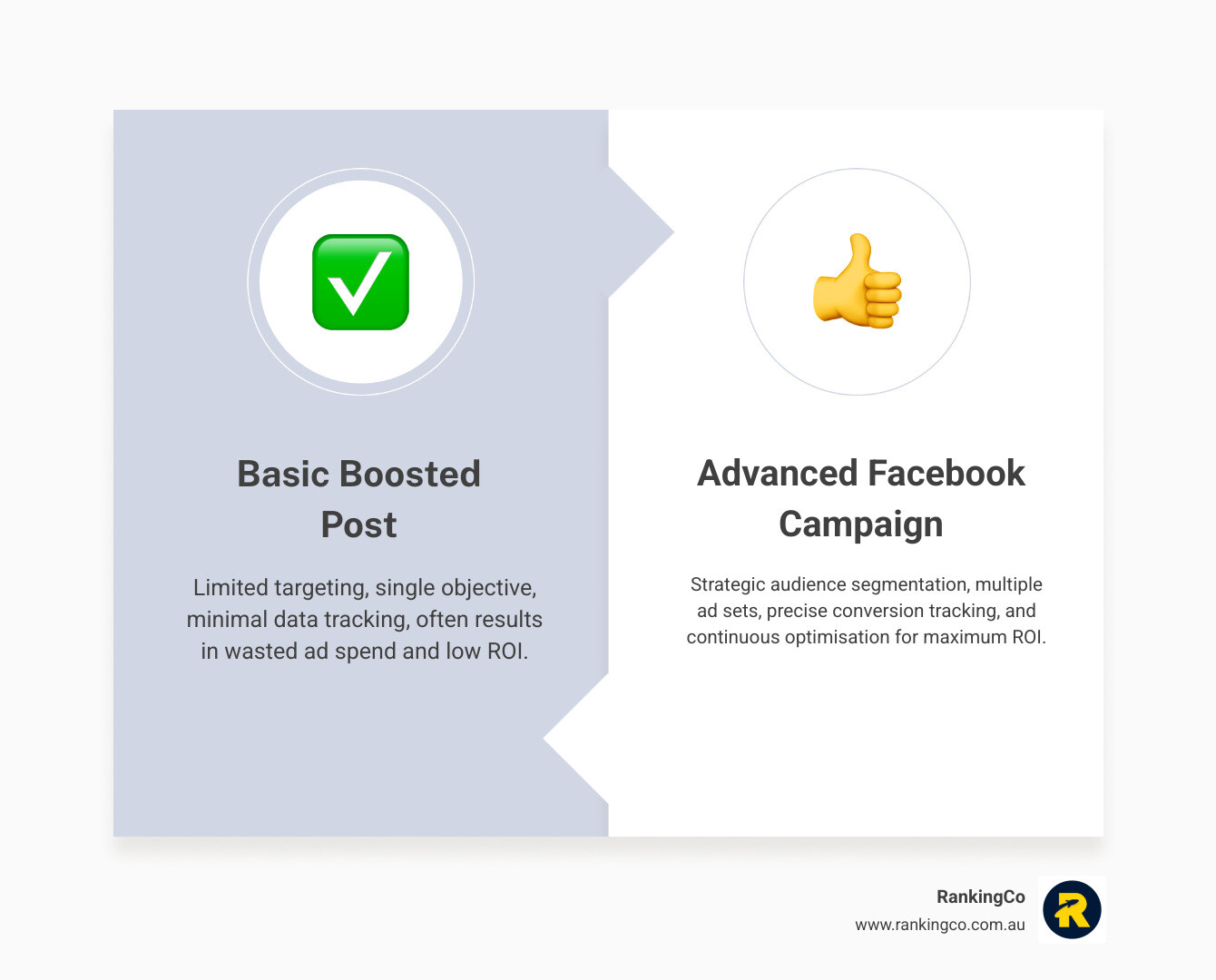 Basic Boosted Post

Limited targeting, single objective, minimal data tracking, often results in wasted ad spend and low ROI.

Advanced Facebook Campaign

Strategic audience segmentation, multiple ad sets, precise conversion tracking, and continuous optimisation for maximum ROI.

RankingCo
www.rankingco.com.au

R