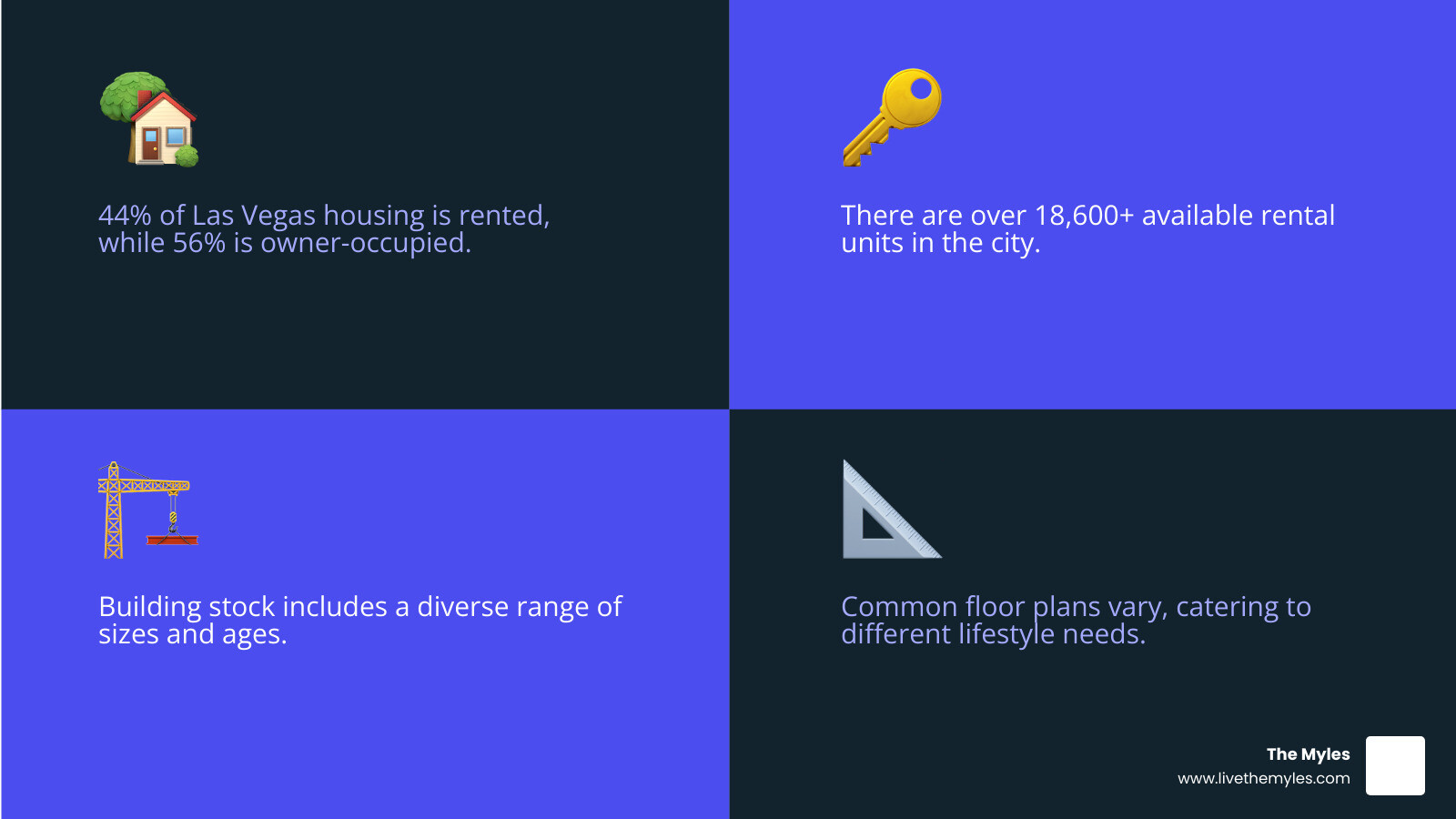 44% of Las Vegas housing is rented, while 56% is owner-occupied.

There are over 18,600+ available rental units in the city.

Building stock includes a diverse range of sizes and ages.

Common floor plans vary, catering to different lifestyle needs.

The Myles
www.livethemyles.com