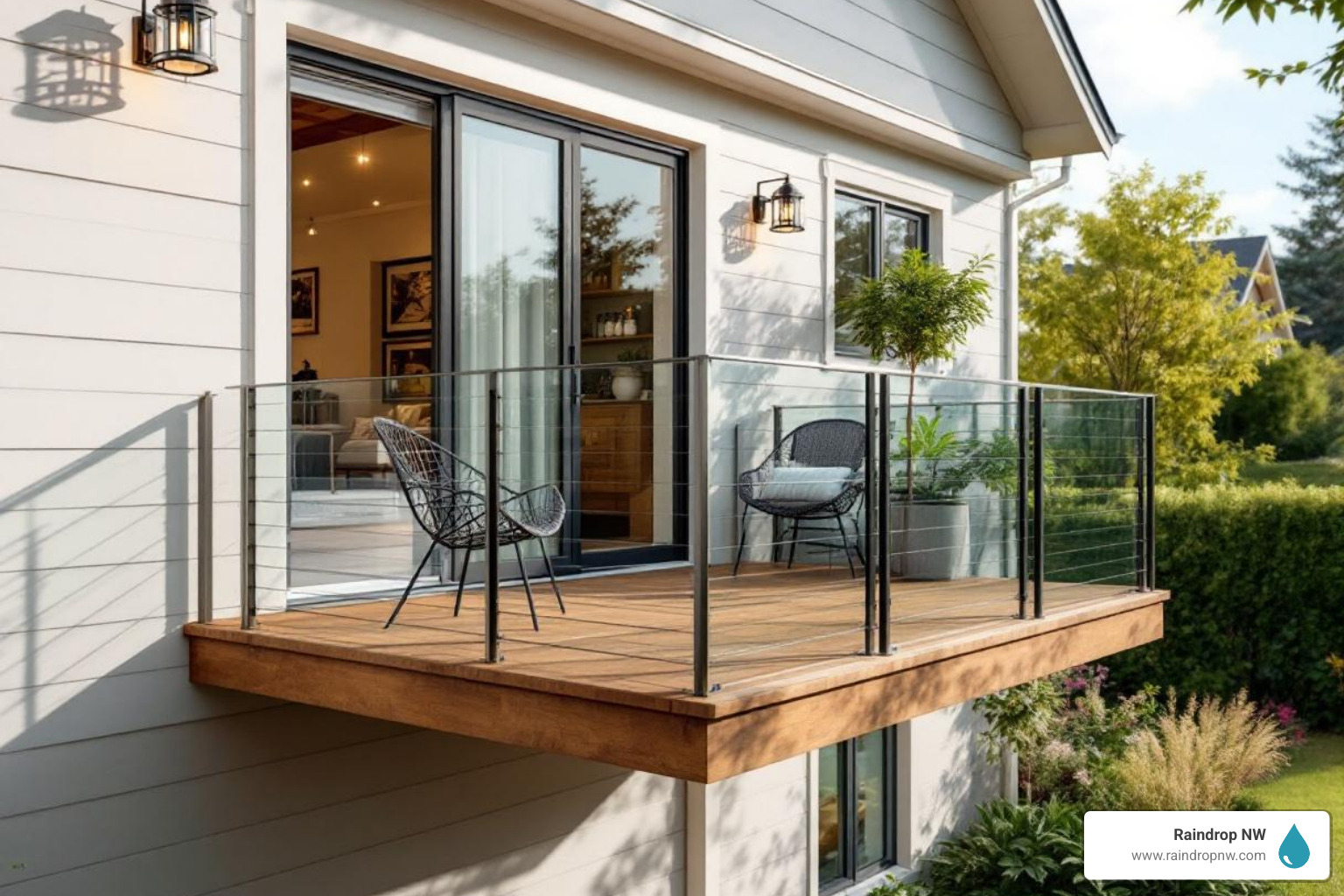 Raindrop NW
www.raindropnw.com